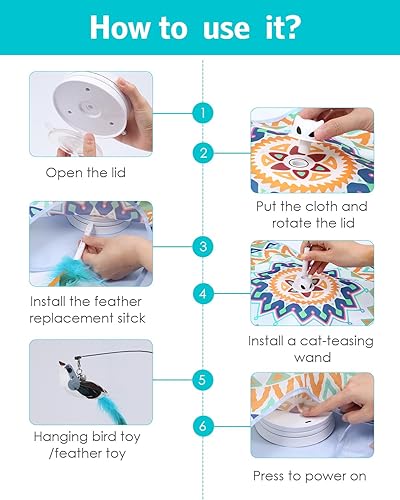 How to use it?

1

Open the lid

2

Put the cloth and rotate the lid

3

Install the feather replacement sitck

4

Install a cat-teasing wand

5

Hanging bird toy /feather toy

6

Press to power on