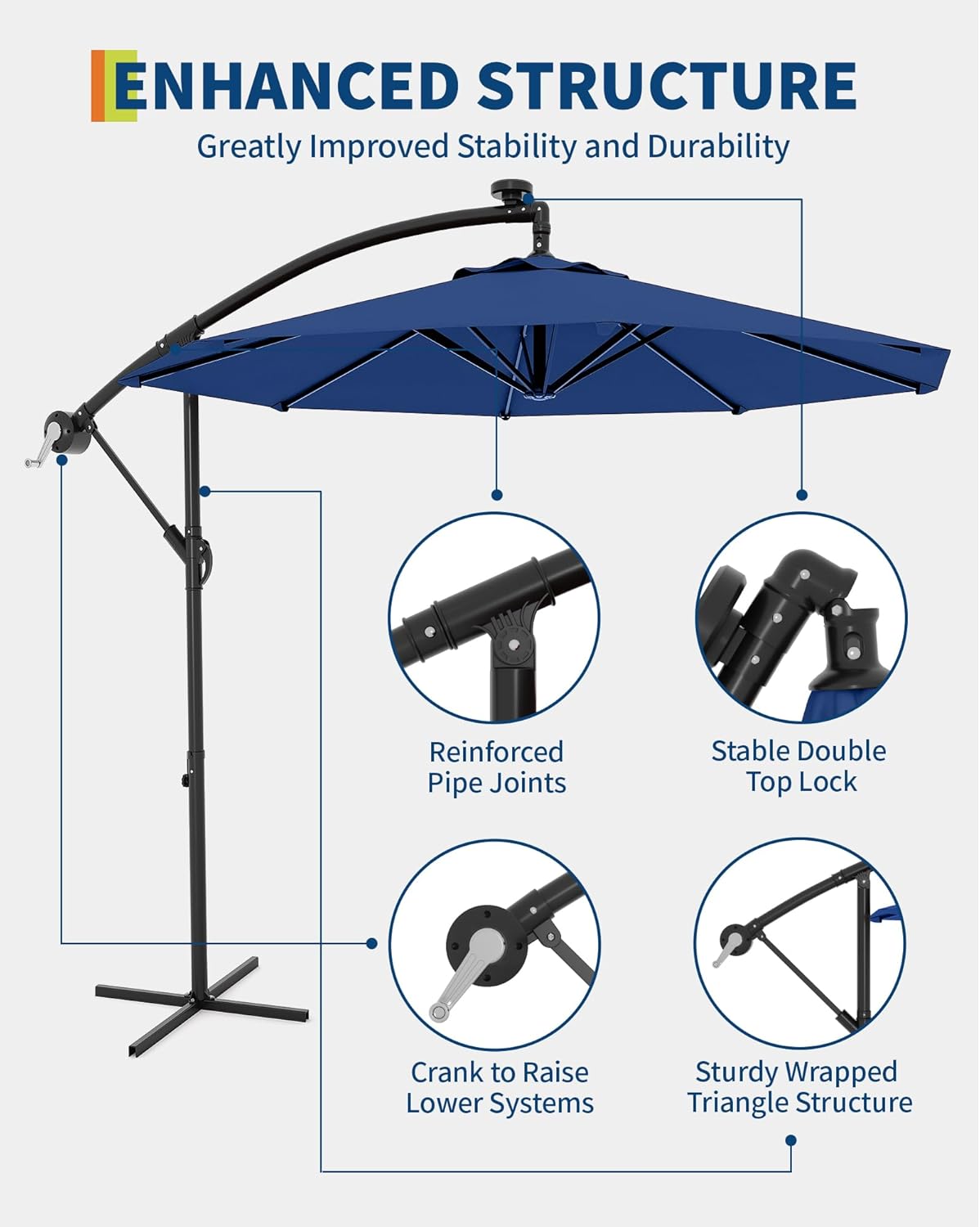 ENHANCED STRUCTURE

Greatly Improved Stability and Durability

Reinforced Pipe Joints

Stable Double Top Lock

Crank to Raise Lower Systems

Sturdy Wrapped Triangle Structure