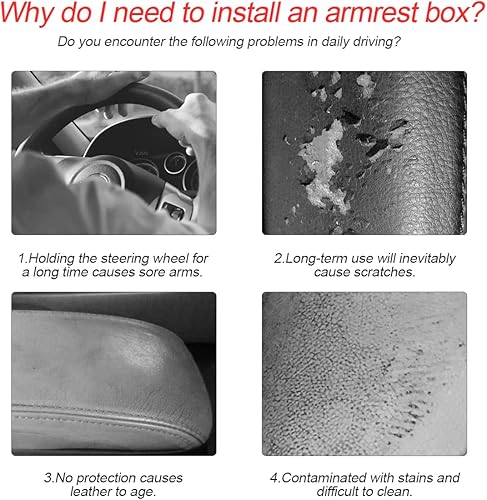 Why do I need to install an armrest box?

Do you encounter the following problems in daily driving?

1.Holding the steering wheel for a long time causes sore arms.

2.Long-term use will inevitably cause scratches.

3.No protection causes leather to age.

4.Contaminated with stains and difficult to clean.