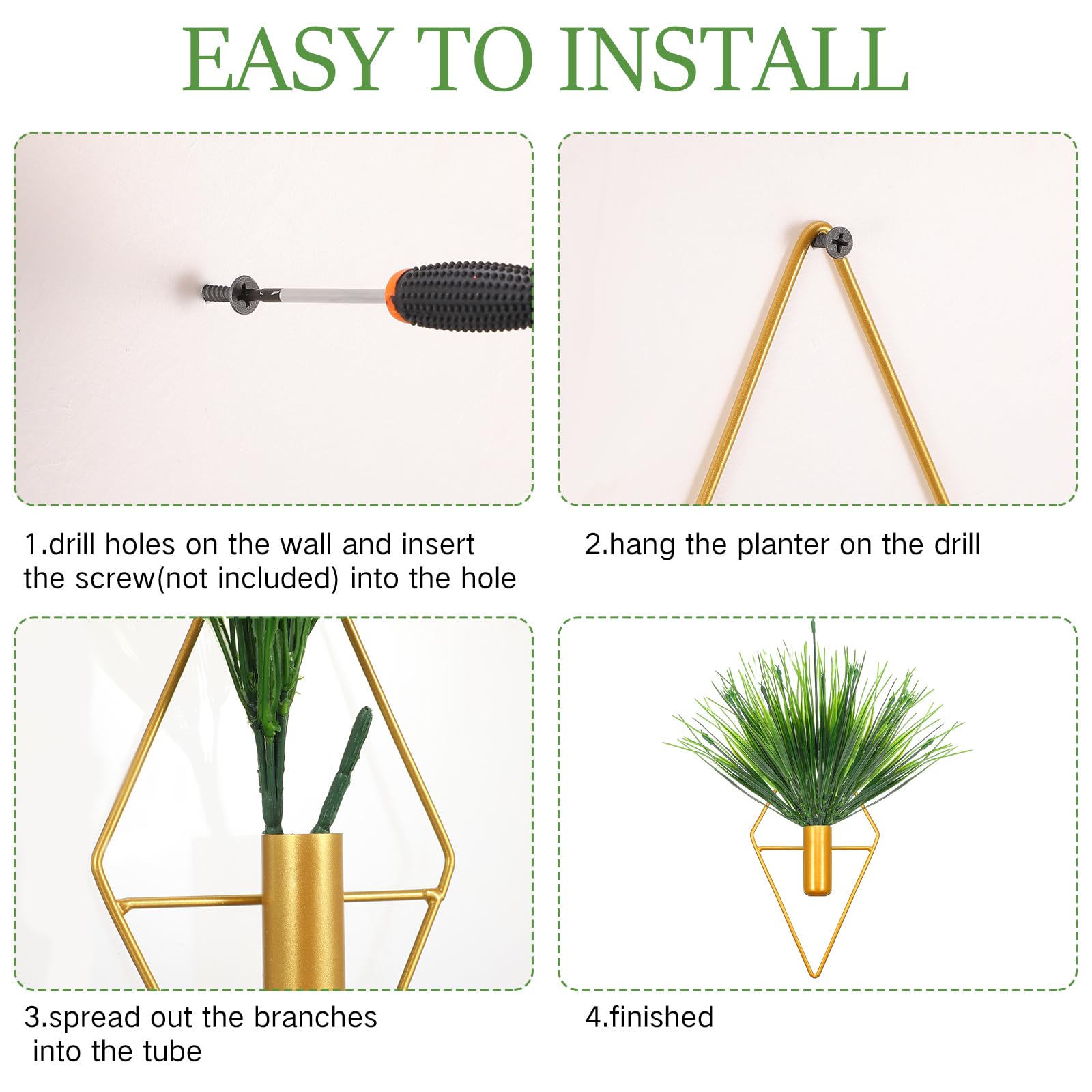 EASY TO INSTALL

1.drill holes on the wall and insert the screw(not included) into the hole

2.hang the planter on the drill

3.spread out the branches into the tube

4.finished