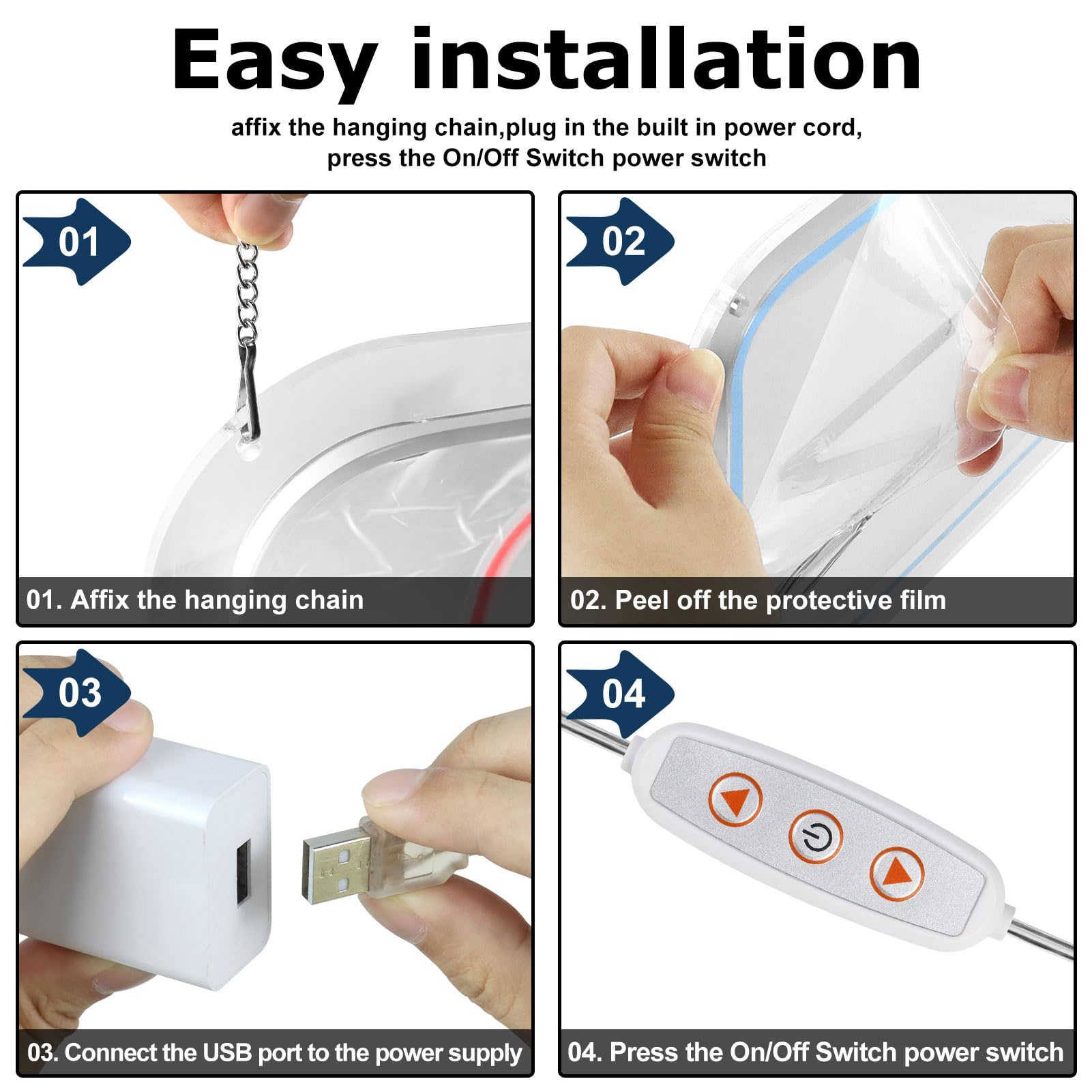 Easy installation

affix the hanging chain,plug in the built in power cord, press the On/Off Switch power switch

01

01. Affix the hanging chain

02

02. Peel off the protective film

03

03. Connect the USB port to the power supply

04

04. Press the On/Off Switch power switch