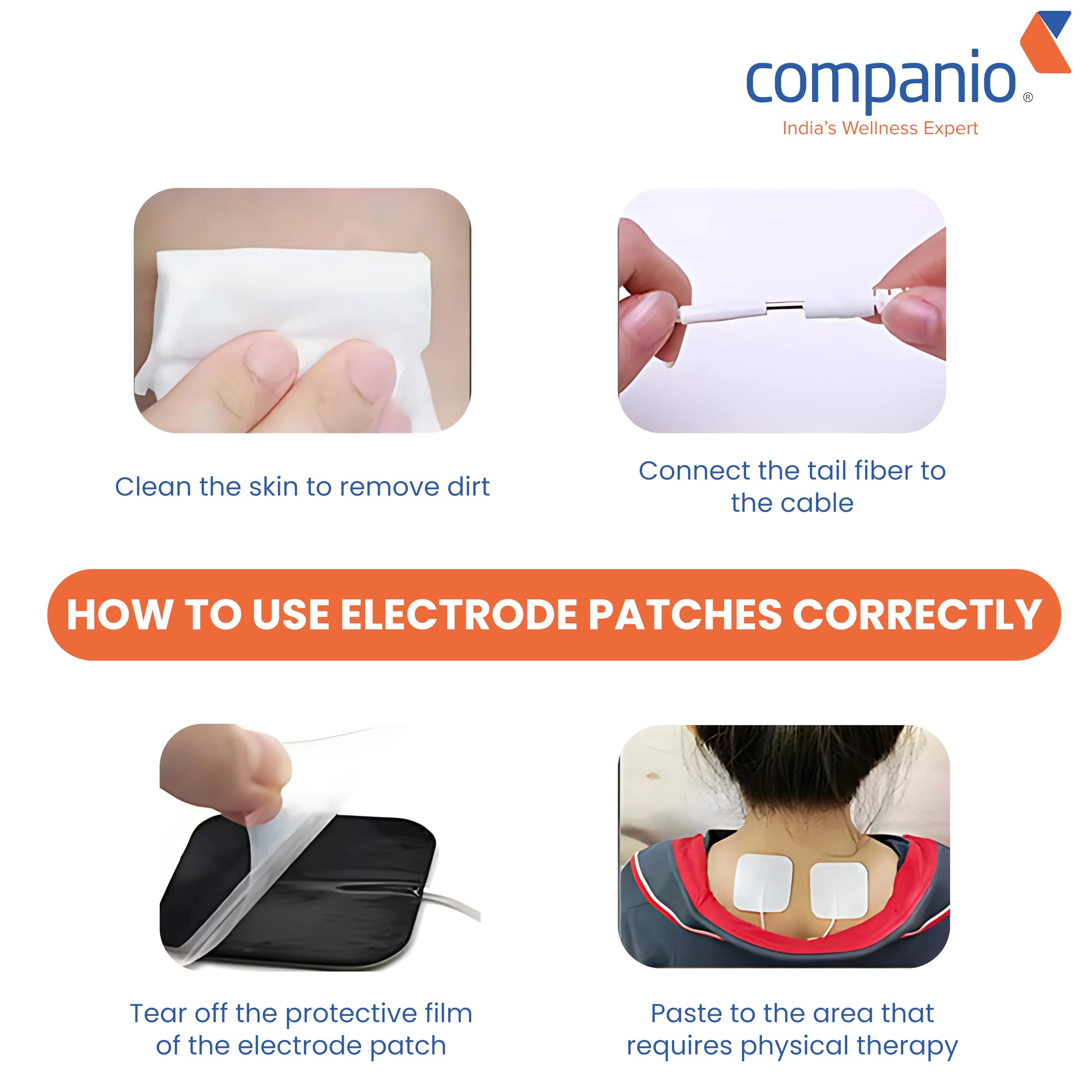 companio®
India's Wellness Expert

Clean the skin to remove dirt

Connect the tail fiber to the cable

HOW TO USE ELECTRODE PATCHES CORRECTLY

Tear off the protective film of the electrode patch

Paste to the area that requires physical therapy