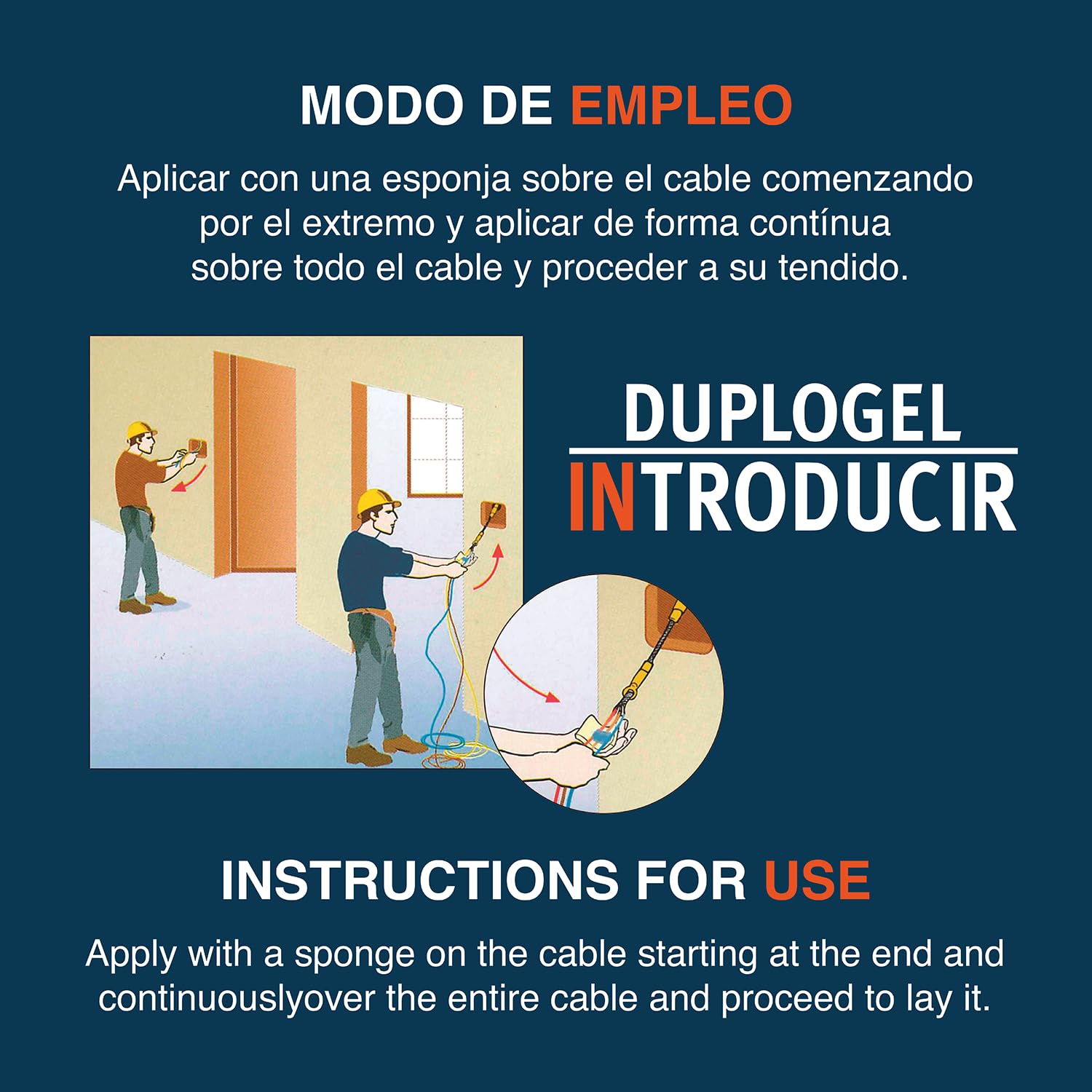 MODO DE EMPLEO

Aplicar con una esponja sobre el cable comenzando por el extremo y aplicar de forma contínua sobre todo el cable y proceder a su tendido.

DUPLOGEL
INTRODUCIR

INSTRUCTIONS FOR USE

Apply with a sponge on the cable starting at the end and continuouslyover the entire cable and proceed to lay it.