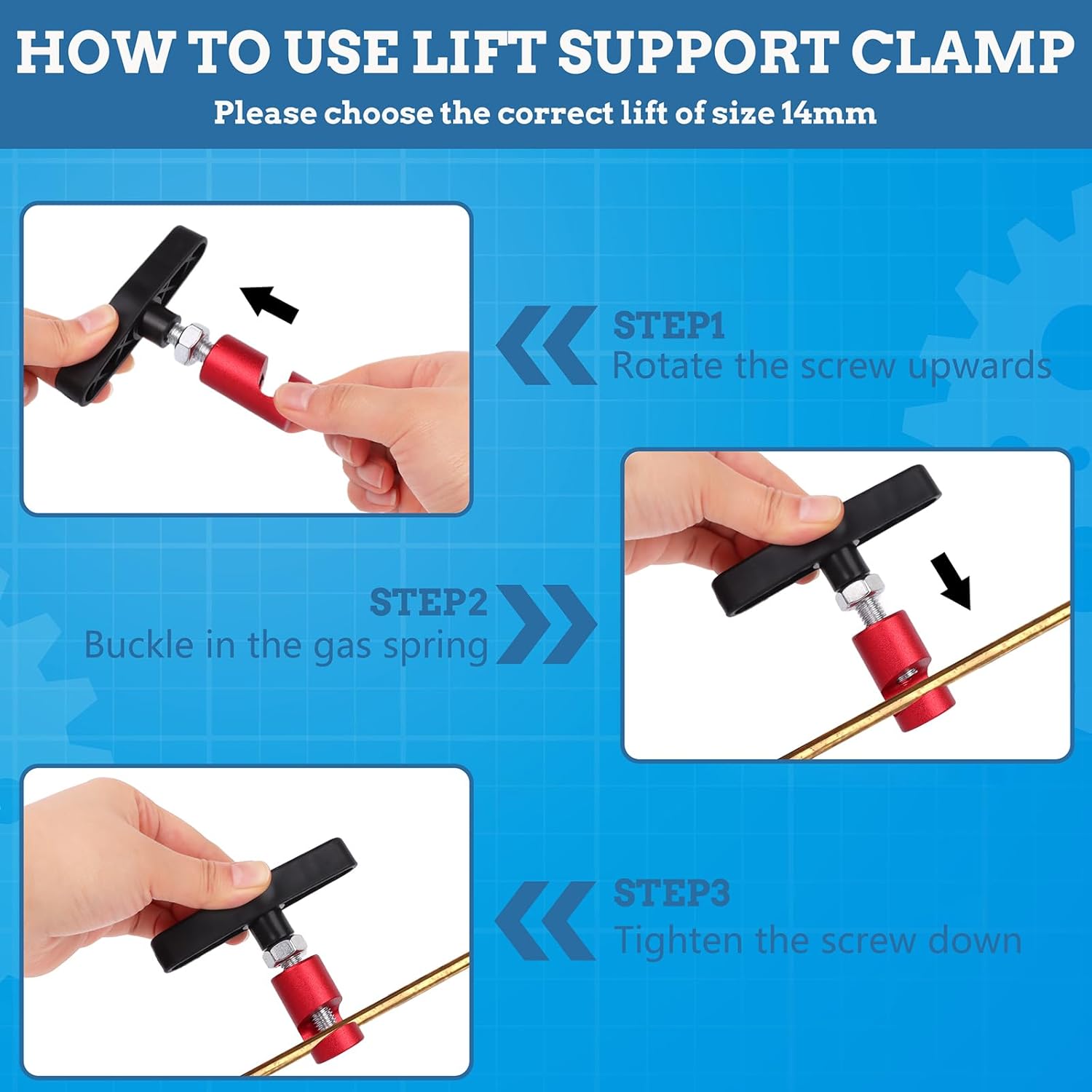 HOW TO USE LIFT SUPPORT CLAMP

Please choose the correct lift of size 14mm

STEP1
Rotate the screw upwards

STEP2
Buckle in the gas spring

STEP3
Tighten the screw down