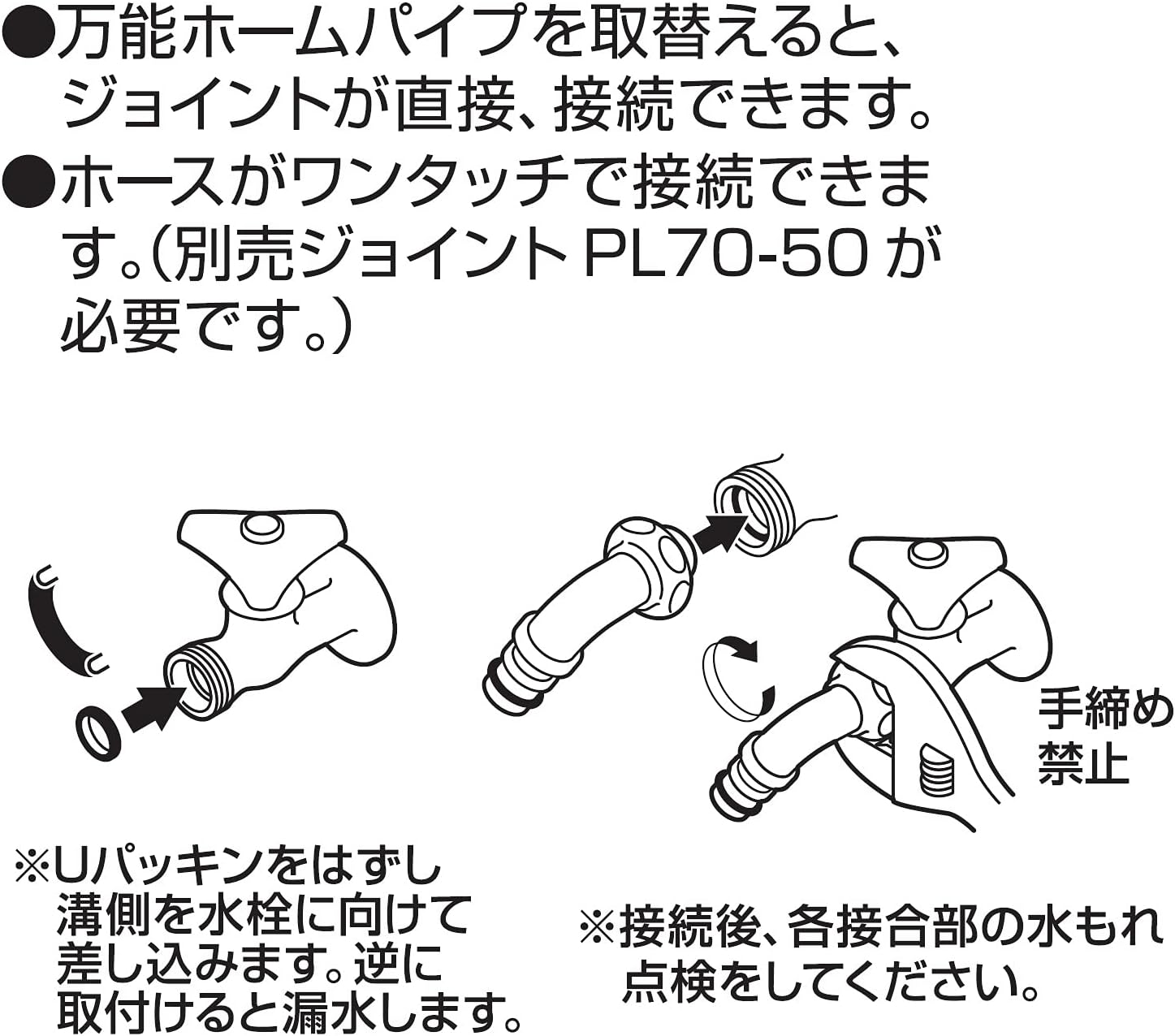 ●万能ホームパイプを取替えると、ジョイントが直接、接続できます。
●ホースがワンタッチで接続できます。(別売ジョイント PL70-50 が必要です。)

手締め禁止

※Uパッキンをはずし溝側を水栓に向けて差し込みます。逆に取付けると漏水します。

※接続後、各接合部の水もれ点検をしてください。