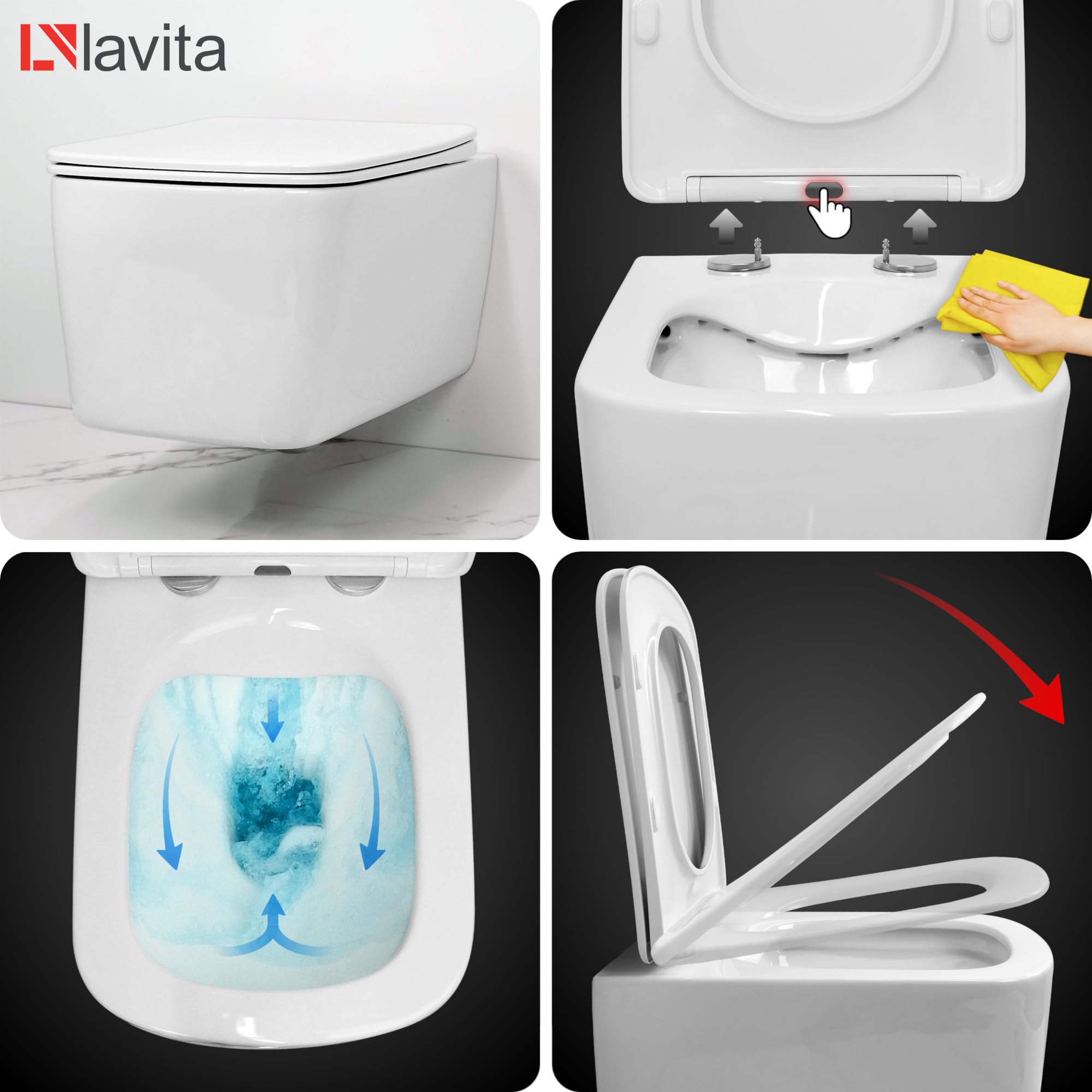 lavita