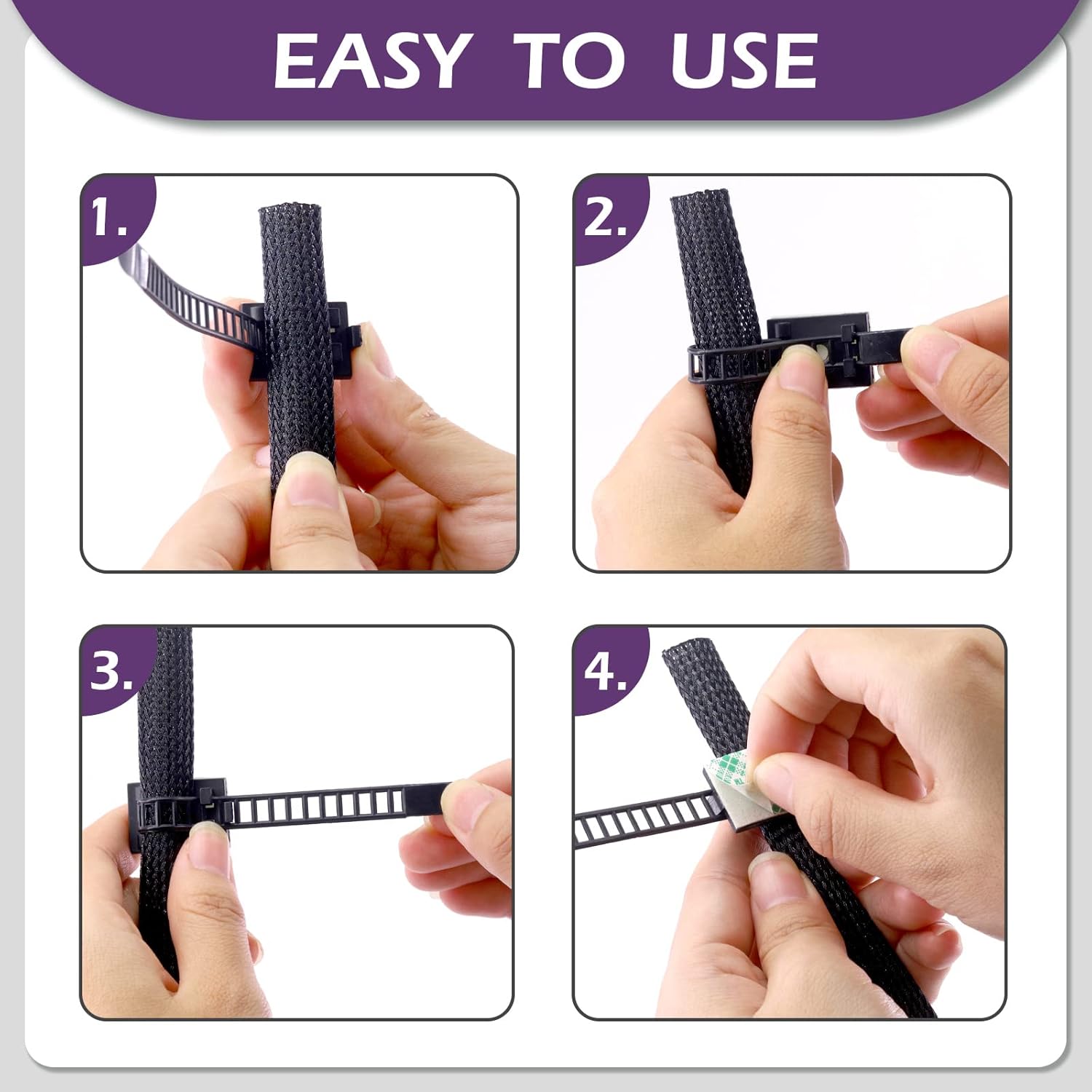 EASY TO USE

1.

2.

3.

4.