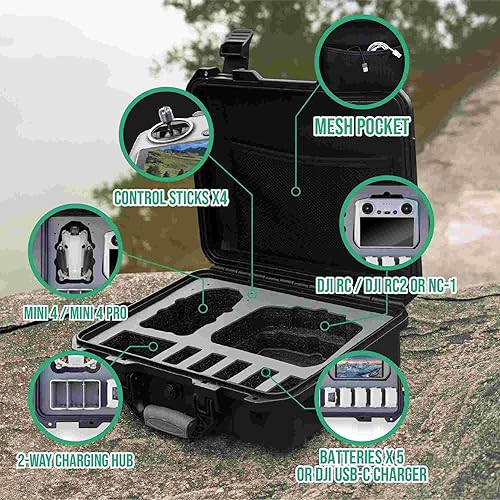 MESH POCKET

CONTROL STICKS X4

DJI RC / DJI RC2 OR NC-1

MINI 4 / MINI 4 PRO

2-WAY CHARGING HUB

BATTERIES X 5 OR DJI USB-C CHARGER