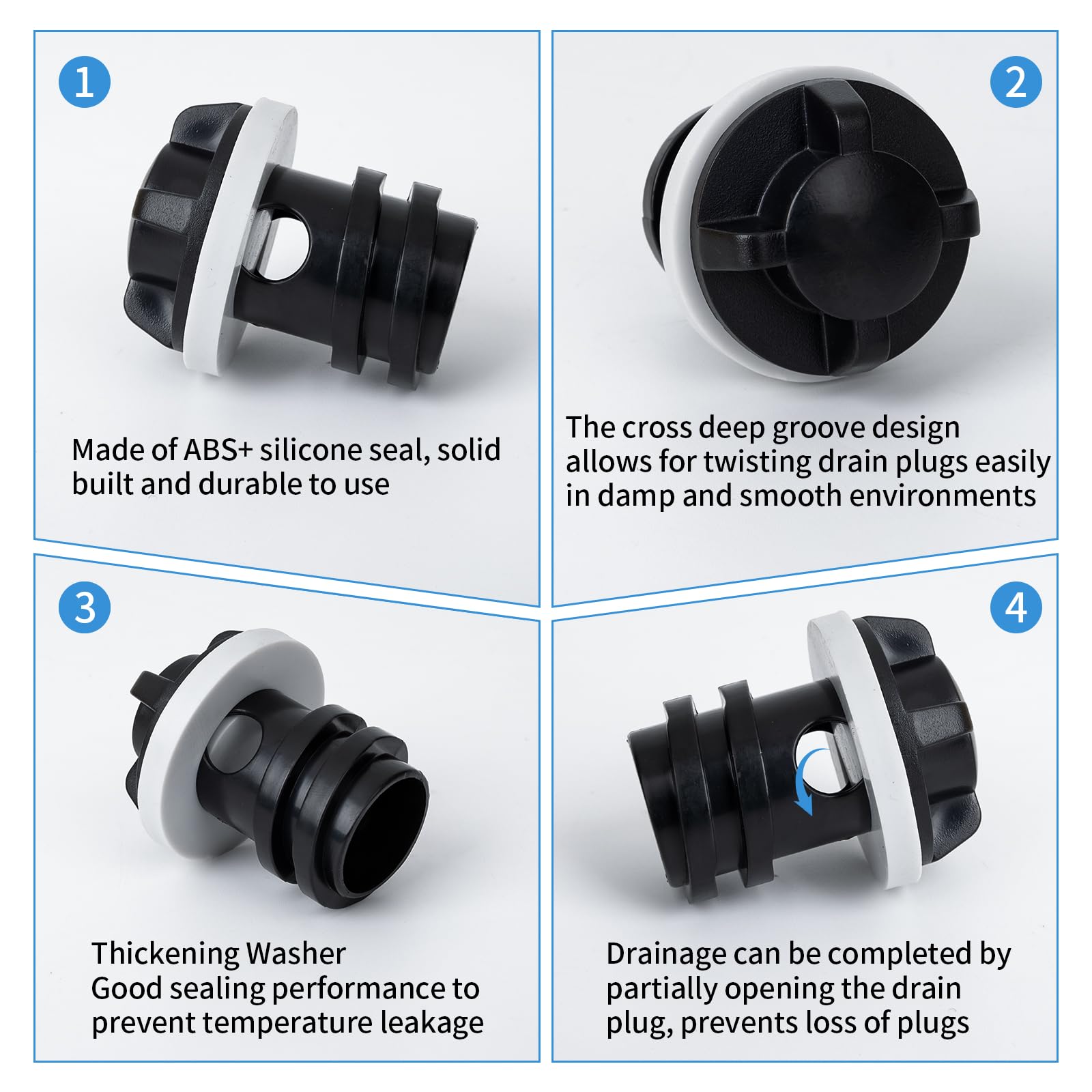 1

Made of ABS+ silicone seal, solid built and durable to use

2

The cross deep groove design allows for twisting drain plugs easily in damp and smooth environments

3

Thickening Washer
Good sealing performance to prevent temperature leakage

4

Drainage can be completed by partially opening the drain plug, prevents loss of plugs