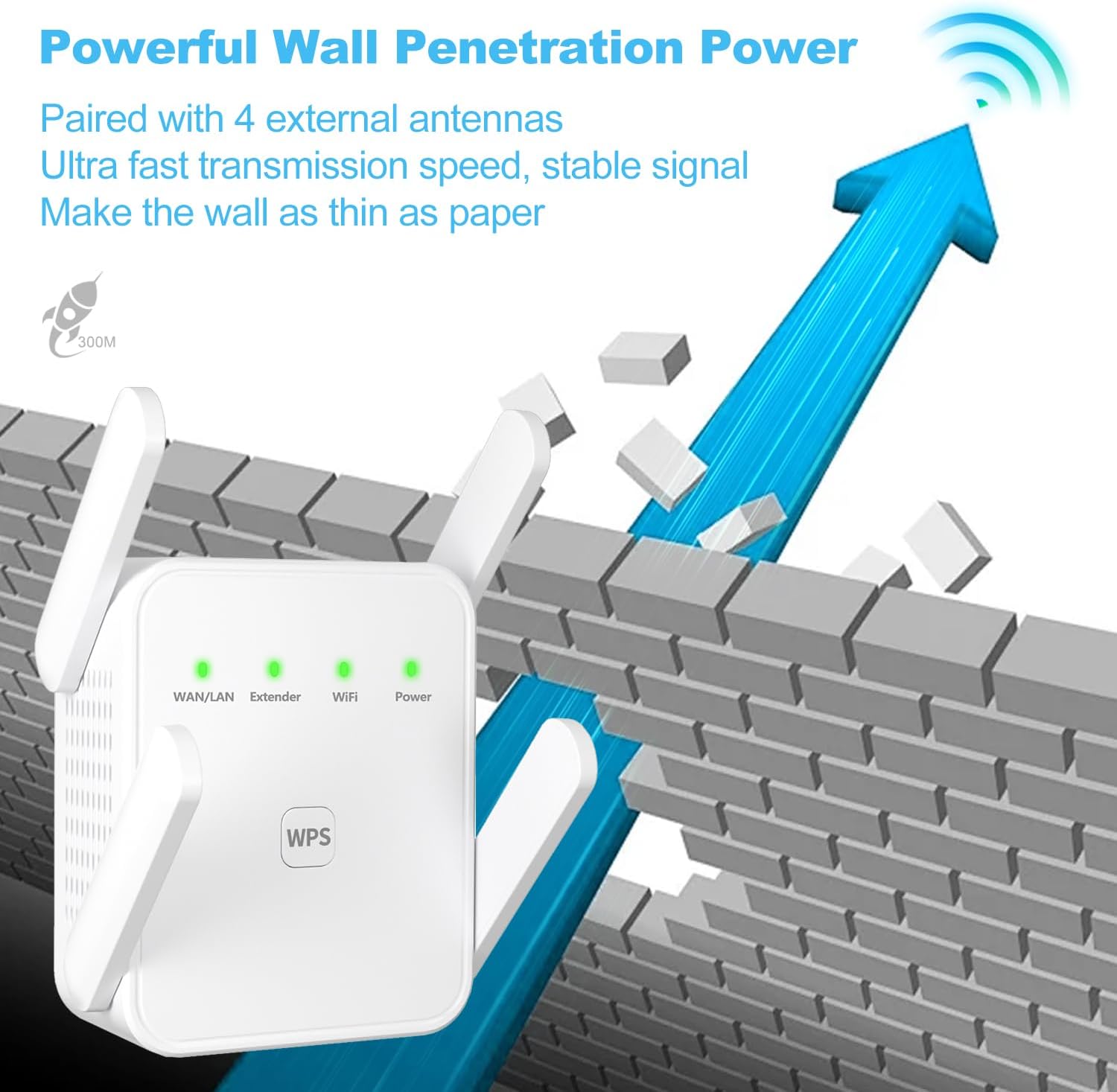 Powerful Wall Penetration Power

Paired with 4 external antennas
Ultra fast transmission speed, stable signal
Make the wall as thin as paper

300M

WAN/LAN Extender WiFi Power

WPS