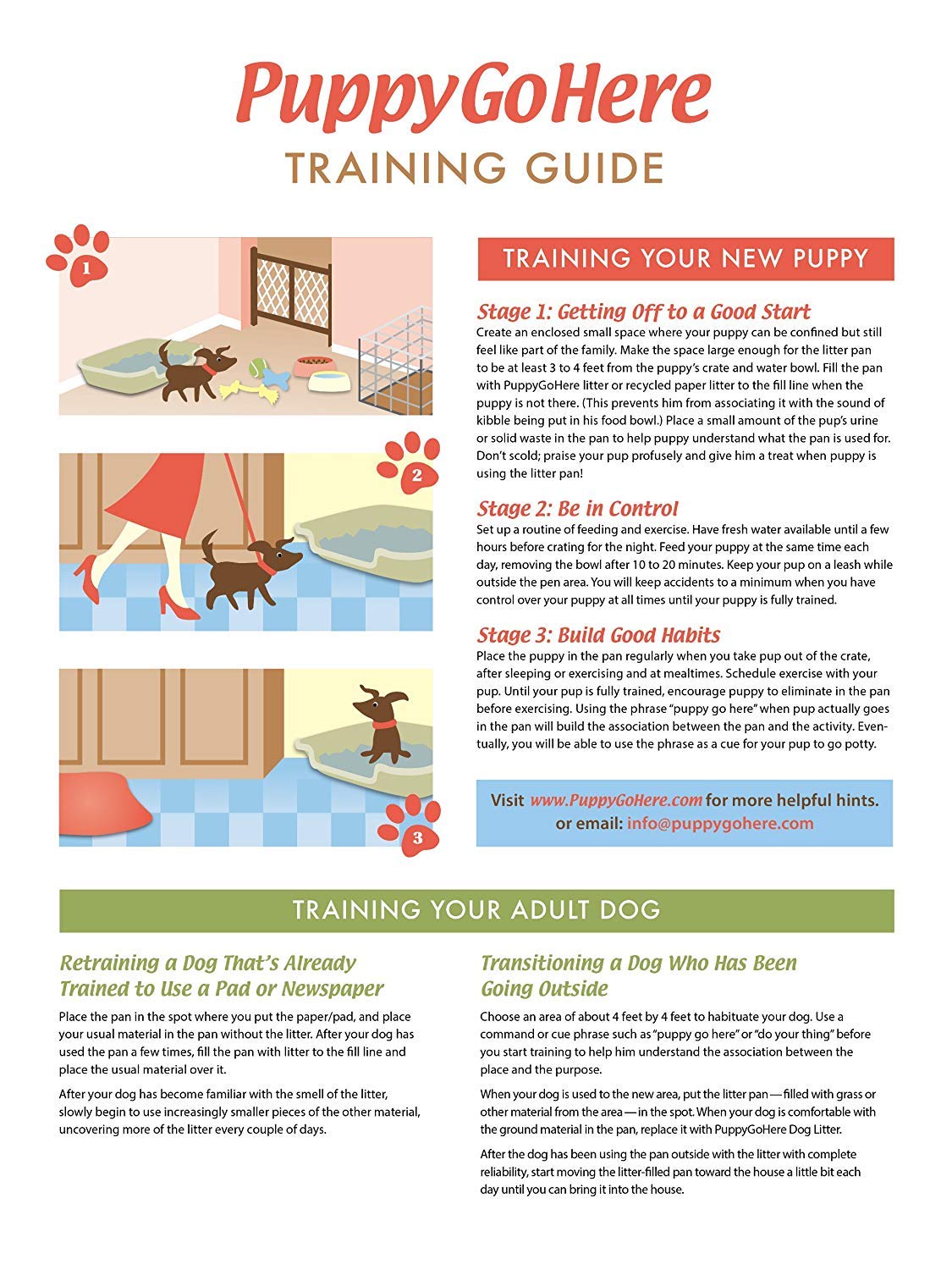 PuppyGoHere
TRAINING GUIDE

1

2

3

TRAINING YOUR NEW PUPPY

Stage 1: Getting Off to a Good Start
Create an enclosed small space where your puppy can be confined but still feel like part of the family. Make the space large enough for the litter pan to be at least 3 to 4 feet from the puppy's crate and water bowl. Fill the pan with PuppyGoHere litter or recycled paper litter to the fill line when the puppy is not there. (This prevents him from associating it with the sound of kibble being put in his food bowl.) Place a small amount of the pup's urine or solid waste in the pan to help puppy understand what the pan is used for. Don't scold; praise your pup profusely and give him a treat when puppy is using the litter pan!

Stage 2: Be in Control
Set up a routine of feeding and exercise. Have fresh water available until a few hours before crating for the night. Feed your puppy at the same time each day, removing the bowl after 10 to 20 minutes. Keep your pup on a leash while outside the pen area. You will keep accidents to a minimum when you have control over your puppy at all times until your puppy is fully trained.

Stage 3: Build Good Habits
Place the puppy in the pan regularly when you take pup out of the crate, after sleeping or exercising and at mealtimes. Schedule exercise with your pup. Until your pup is fully trained, encourage puppy to eliminate in the pan before exercising. Using the phrase "puppy go here" when pup actually goes in the pan will build the association between the pan and the activity. Eventually, you will be able to use the phrase as a cue for your pup to go potty.

Visit www.PuppyGoHere.com for more helpful hints. or email: info@puppygohere.com

TRAINING YOUR ADULT DOG

Retraining a Dog That's Already Trained to Use a Pad or Newspaper
Place the pan in the spot where you put the paper/pad, and place your usual material in the pan without the litter. After your dog has used the pan a few times, fill the pan with litter to the fill line and place the usual material over it.

After your dog has become familiar with the smell of the litter, slowly begin to use increasingly smaller pieces of the other material, uncovering more of the litter every couple of days.

Transitioning a Dog Who Has Been Going Outside
Choose an area of about 4 feet by 4 feet to habituate your dog. Use a command or cue phrase such as "puppy go here" or "do your thing" before you start training to help him understand the association between the place and the purpose.

When your dog is used to the new area, put the litter pan — filled with grass or other material from the area — in the spot. When your dog is comfortable with the ground material in the pan, replace it with PuppyGoHere Dog Litter.

After the dog has been using the pan outside with the litter with complete reliability, start moving the litter-filled pan toward the house a little bit each day until you can bring it into the house.