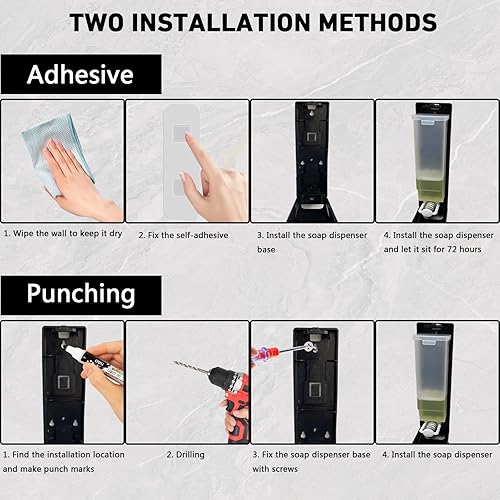 TWO INSTALLATION METHODS

Adhesive

1. Wipe the wall to keep it dry

2. Fix the self-adhesive

3. Install the soap dispenser base

4. Install the soap dispenser and let it sit for 72 hours

Punching

1. Find the installation location and make punch marks

2. Drilling

3. Fix the soap dispenser base with screws

4. Install the soap dispenser