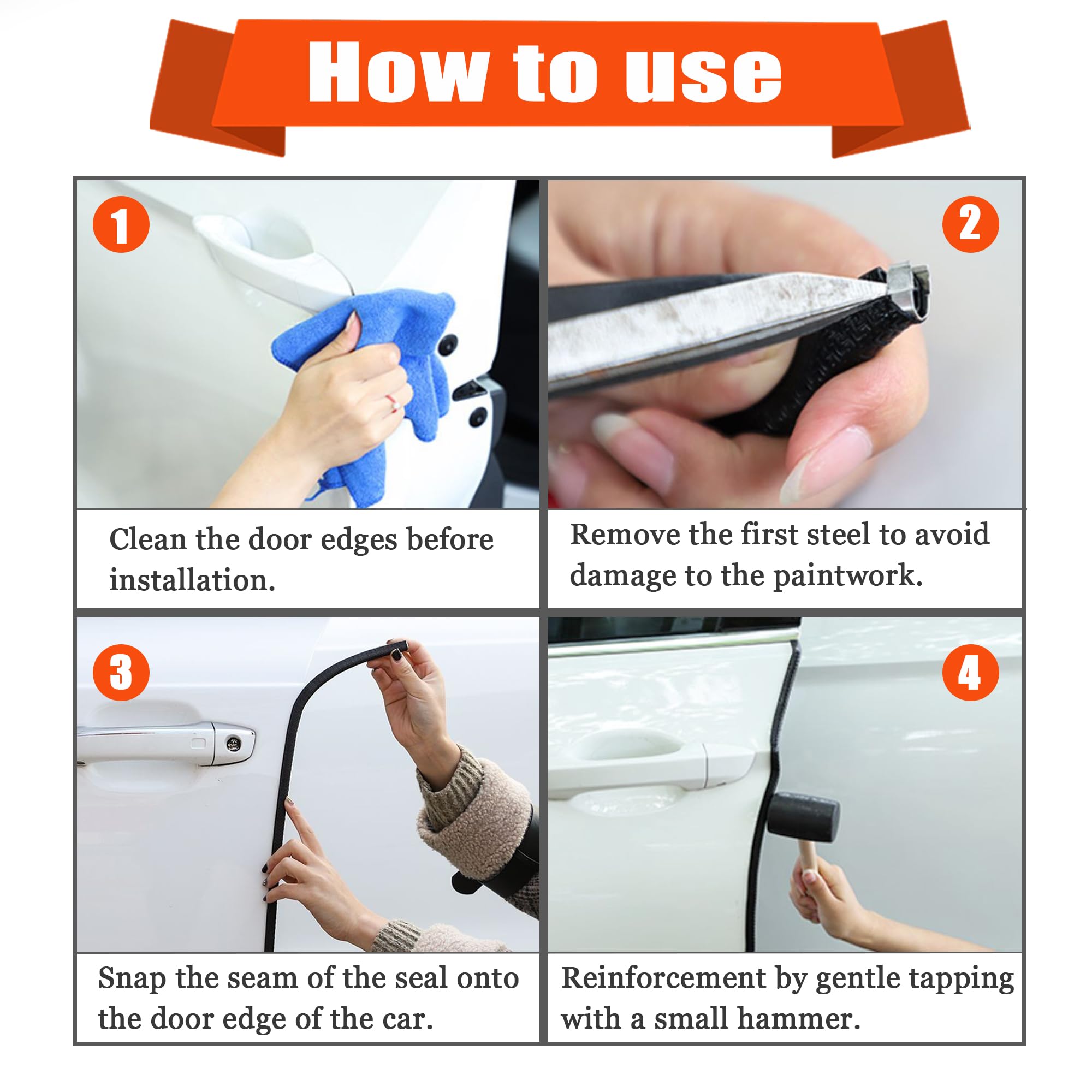 How to use

1

Clean the door edges before installation.

2

Remove the first steel to avoid damage to the paintwork.

3

Snap the seam of the seal onto the door edge of the car.

4

Reinforcement by gentle tapping with a small hammer.