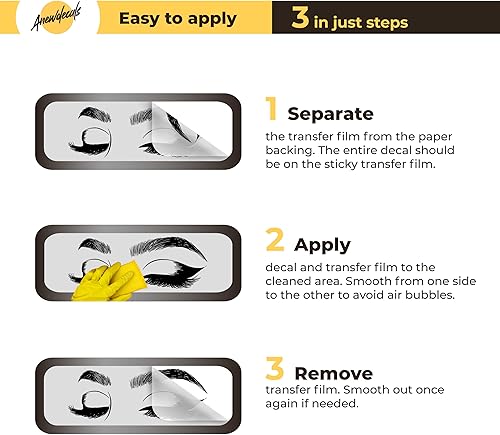 Anewdecals

Easy to apply

3 in just steps

1 Separate

the transfer film from the paper backing. The entire decal should be on the sticky transfer film.

2 Apply

decal and transfer film to the cleaned area. Smooth from one side to the other to avoid air bubbles.

3 Remove

transfer film. Smooth out once again if needed.