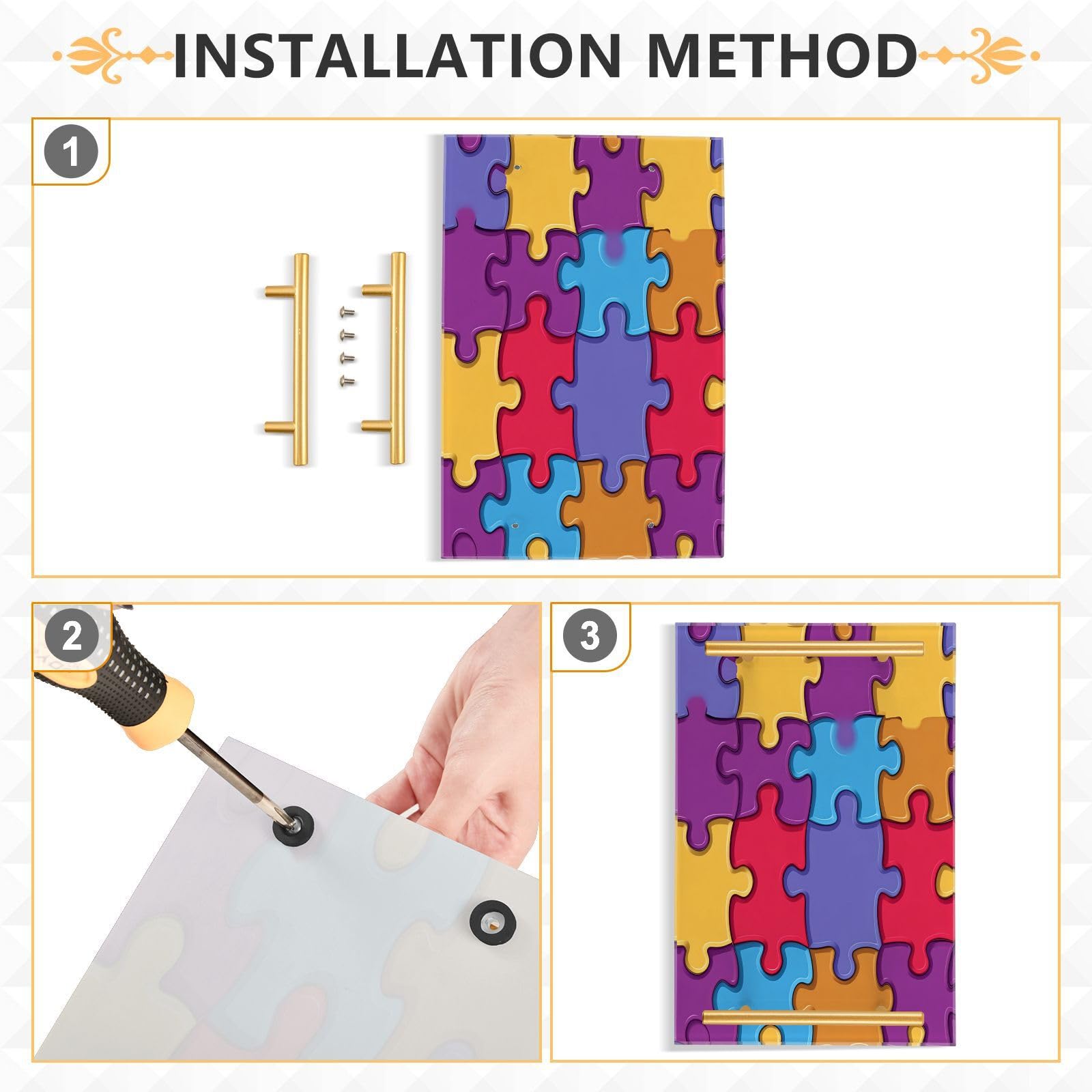 INSTALLATION METHOD

1

2

3