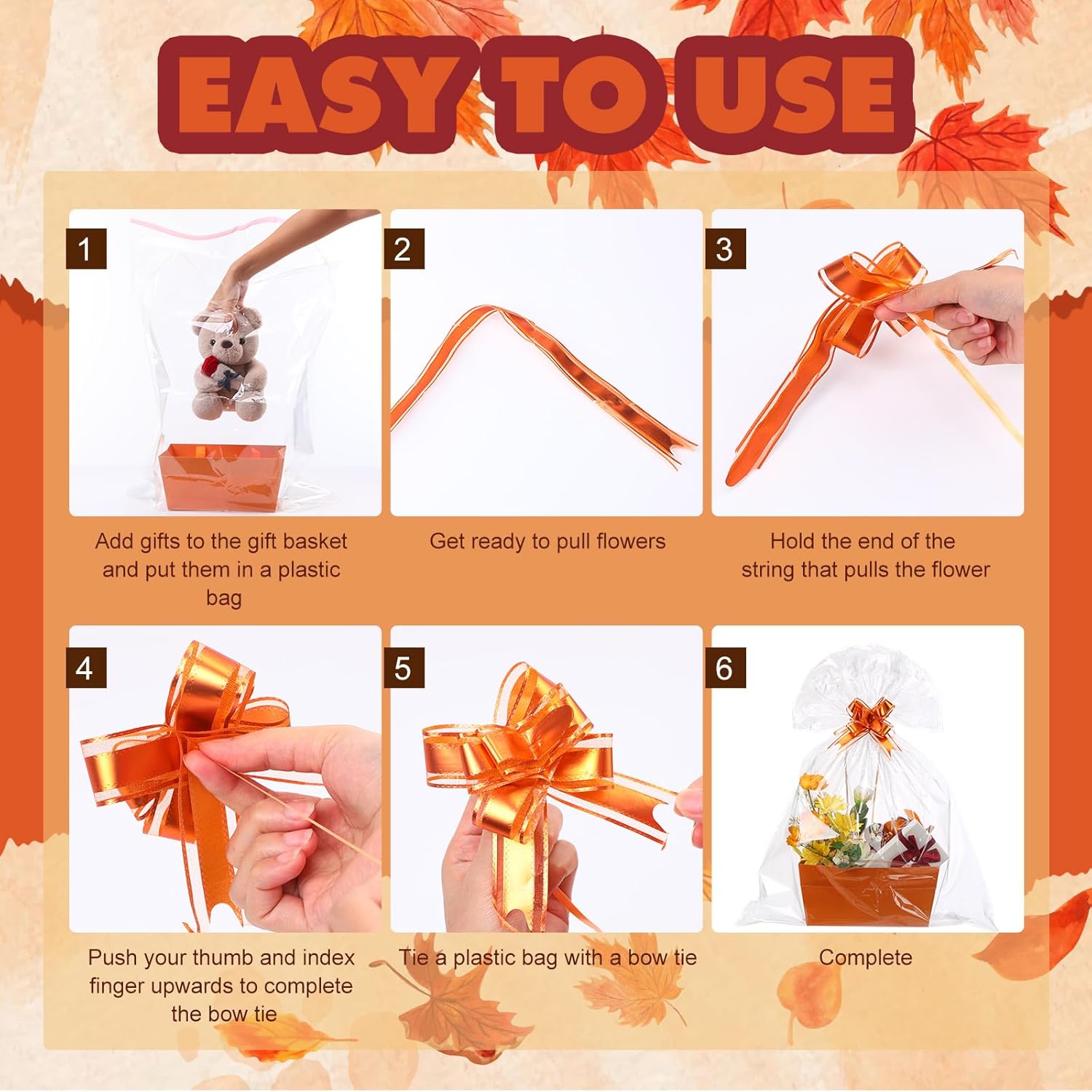 EASY TO USE

1

Add gifts to the gift basket and put them in a plastic bag

2

Get ready to pull flowers

3

Hold the end of the string that pulls the flower

4

Push your thumb and index finger upwards to complete the bow tie

5

Tie a plastic bag with a bow tie

6

Complete