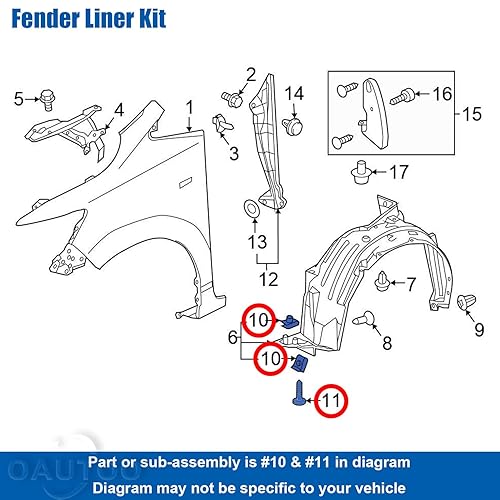 Fender Liner Kit

5
4
1
2
3
14
16
15
17
13
12
7
9
8
10
6
10
11

OAUTOO

Part or sub-assembly is #10 & #11 in diagram
Diagram may not be specific to your vehicle