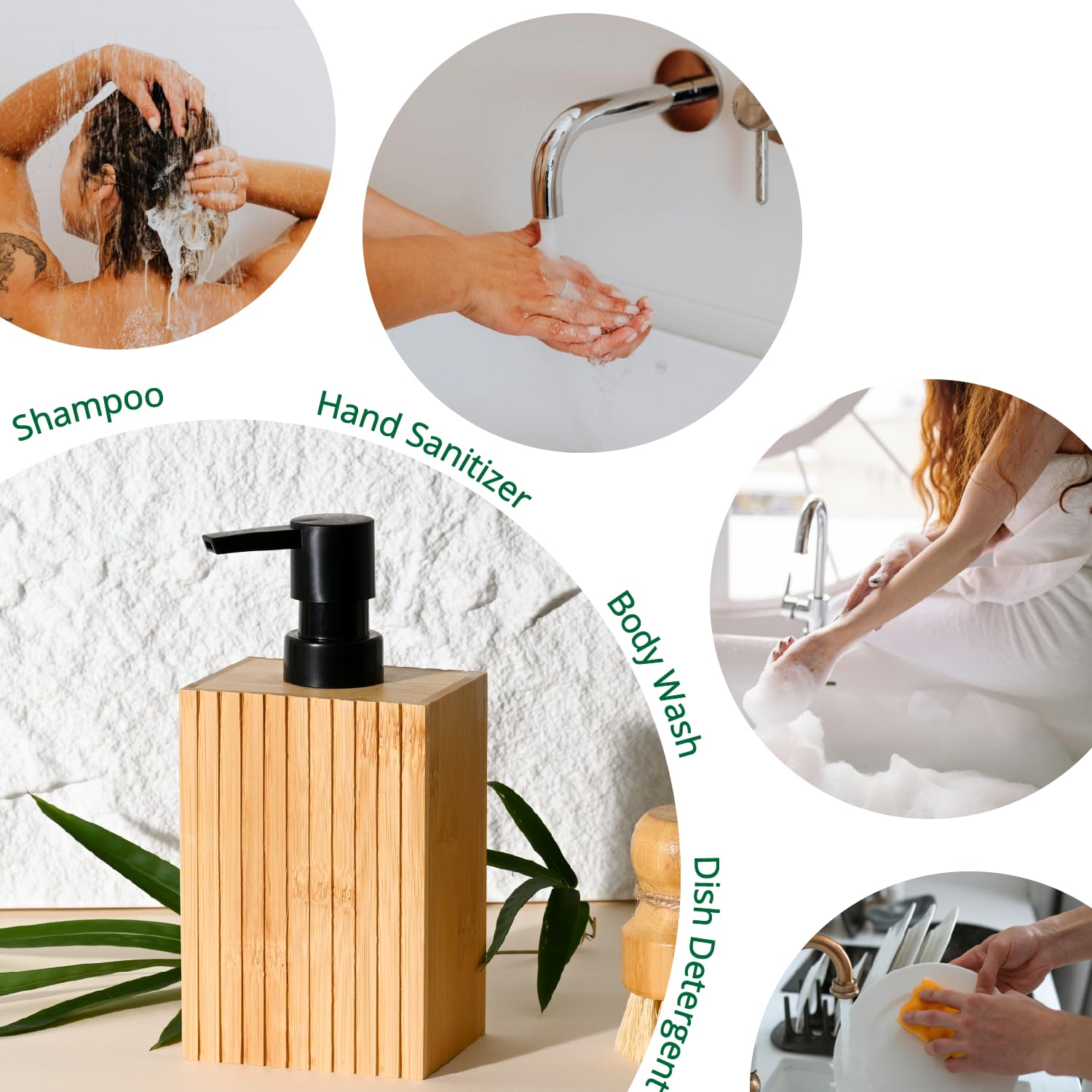 Shampoo

Hand Sanitizer

Body Wash

Dish Detergent