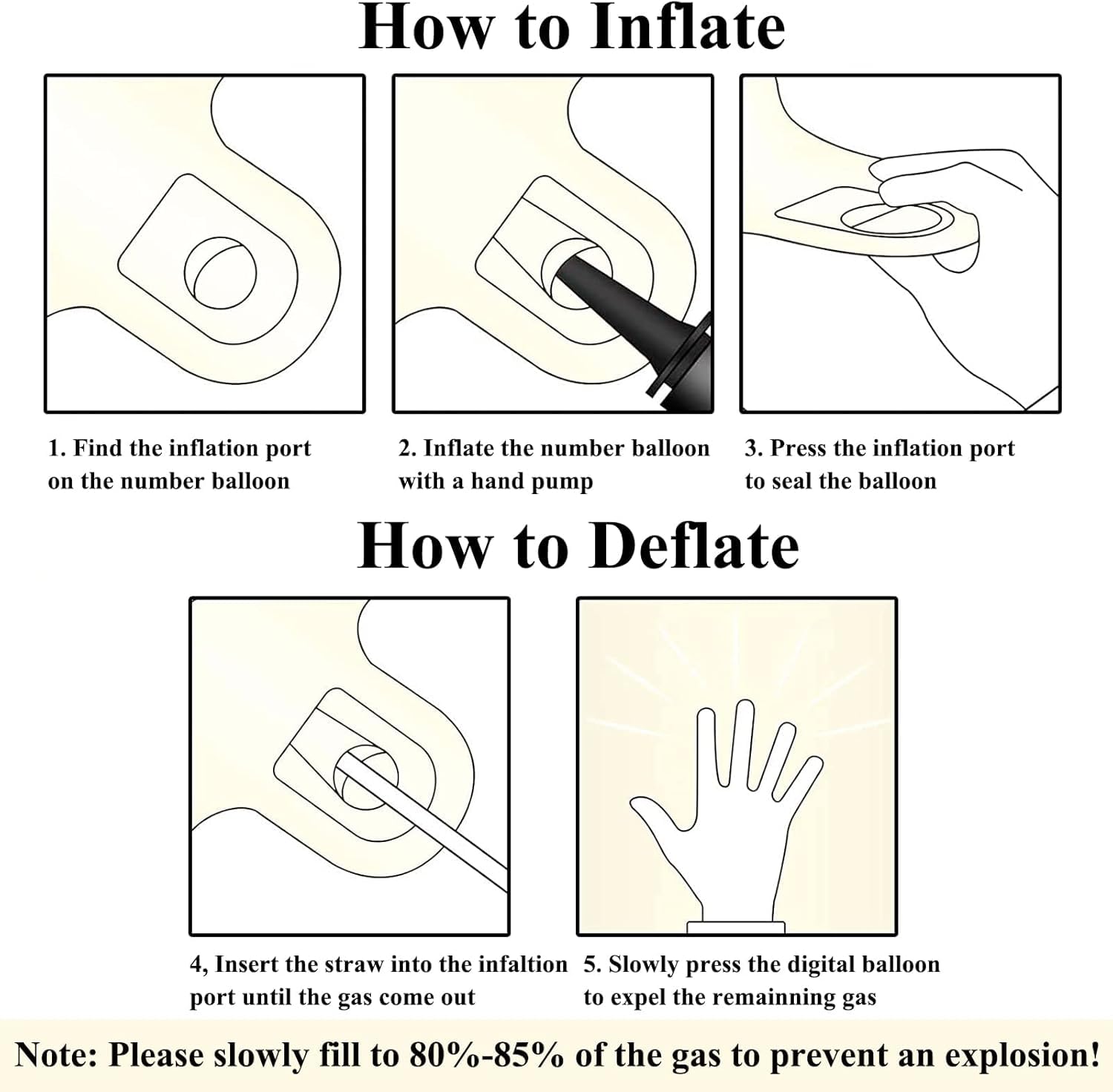 How to Inflate

1. Find the inflation port on the number balloon

2. Inflate the number balloon with a hand pump

3. Press the inflation port to seal the balloon

How to Deflate

4, Insert the straw into the infaltion port until the gas come out

5. Slowly press the digital balloon to expel the remainning gas

Note: Please slowly fill to 80%-85% of the gas to prevent an explosion!