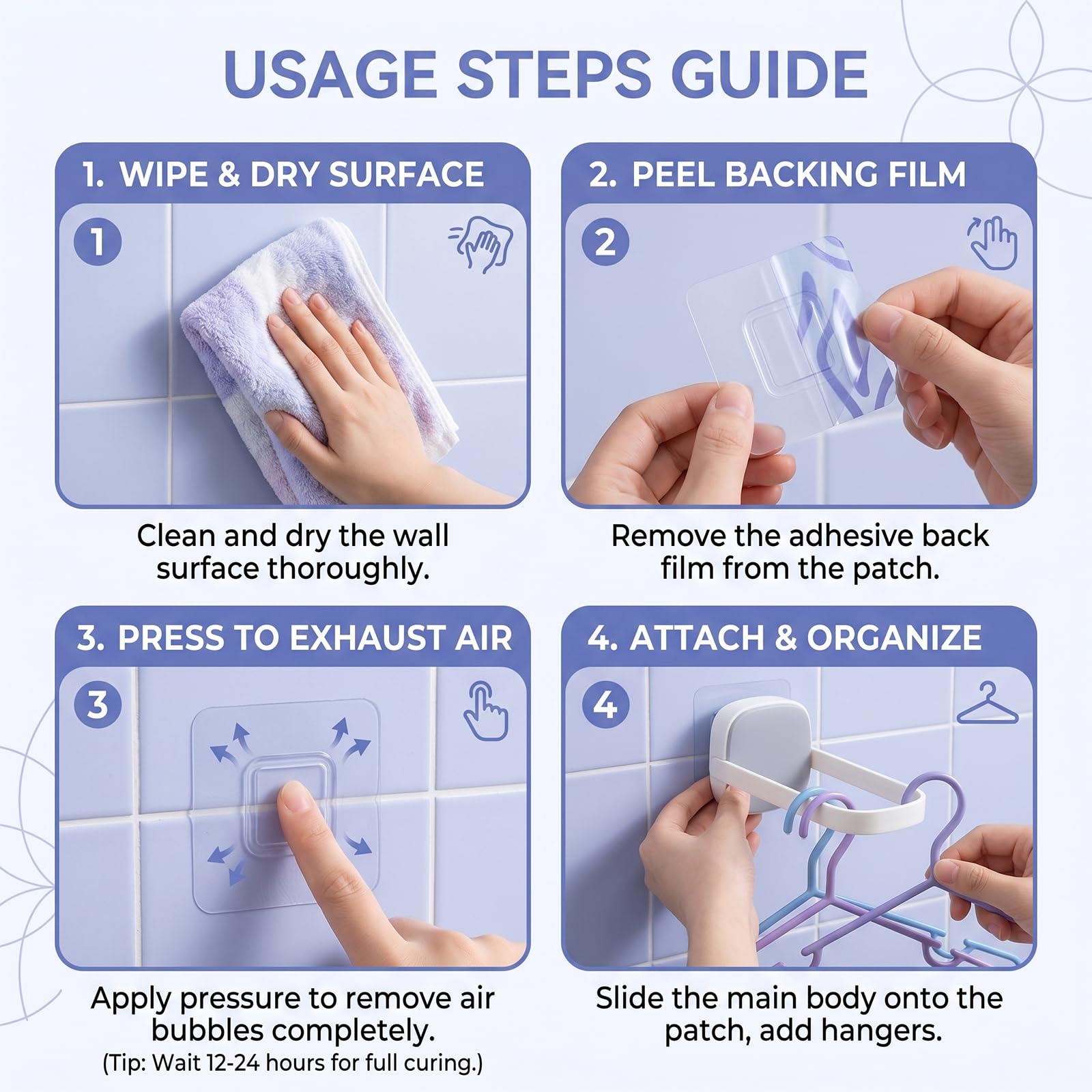 USAGE STEPS GUIDE

1. WIPE & DRY SURFACE

1

Clean and dry the wall surface thoroughly.

2. PEEL BACKING FILM

2

Remove the adhesive back film from the patch.

3. PRESS TO EXHAUST AIR

3

Apply pressure to remove air bubbles completely.
(Tip: Wait 12-24 hours for full curing.)

4. ATTACH & ORGANIZE

4

Slide the main body onto the patch, add hangers.