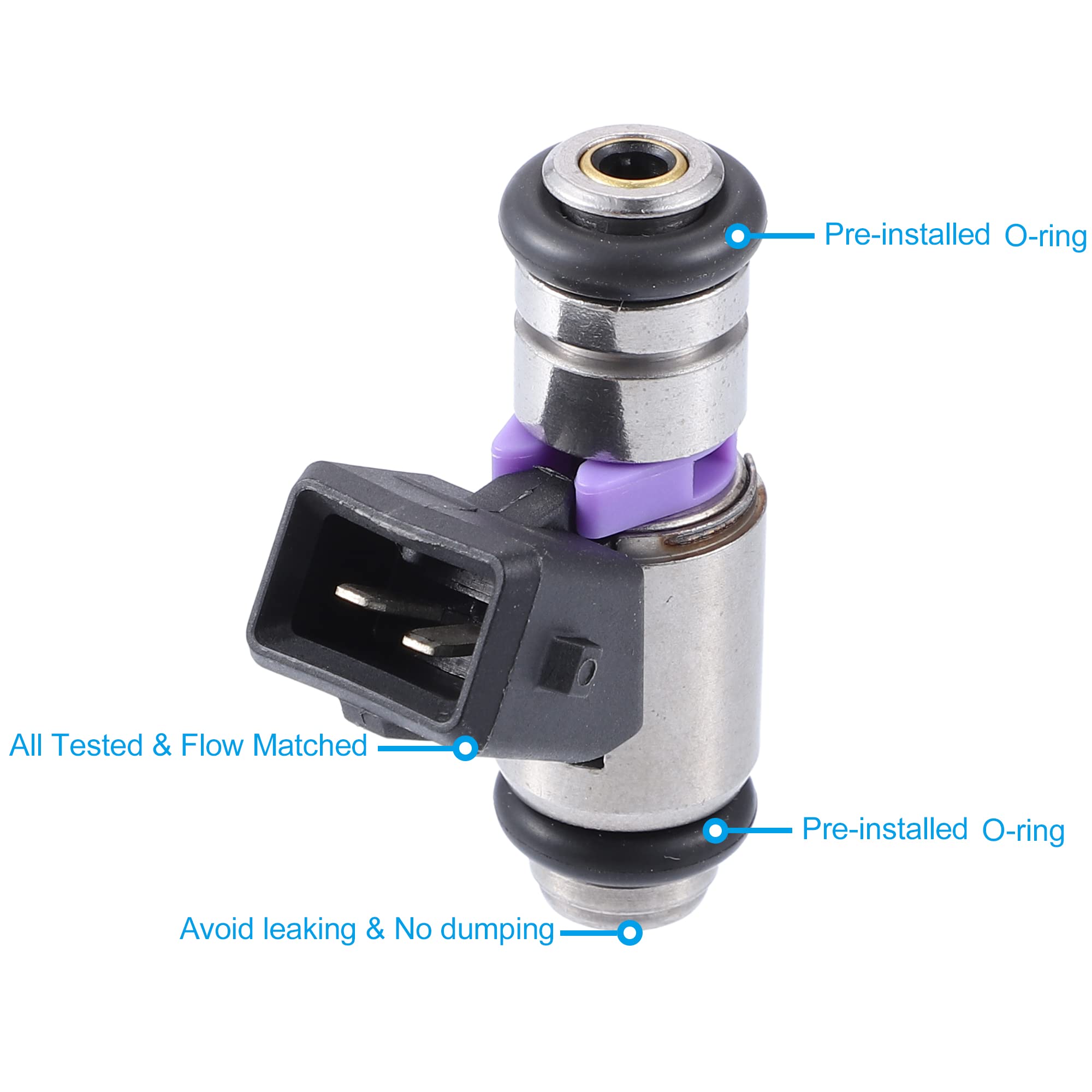 Pre-installed O-ring

All Tested & Flow Matched

Pre-installed O-ring

Avoid leaking & No dumping