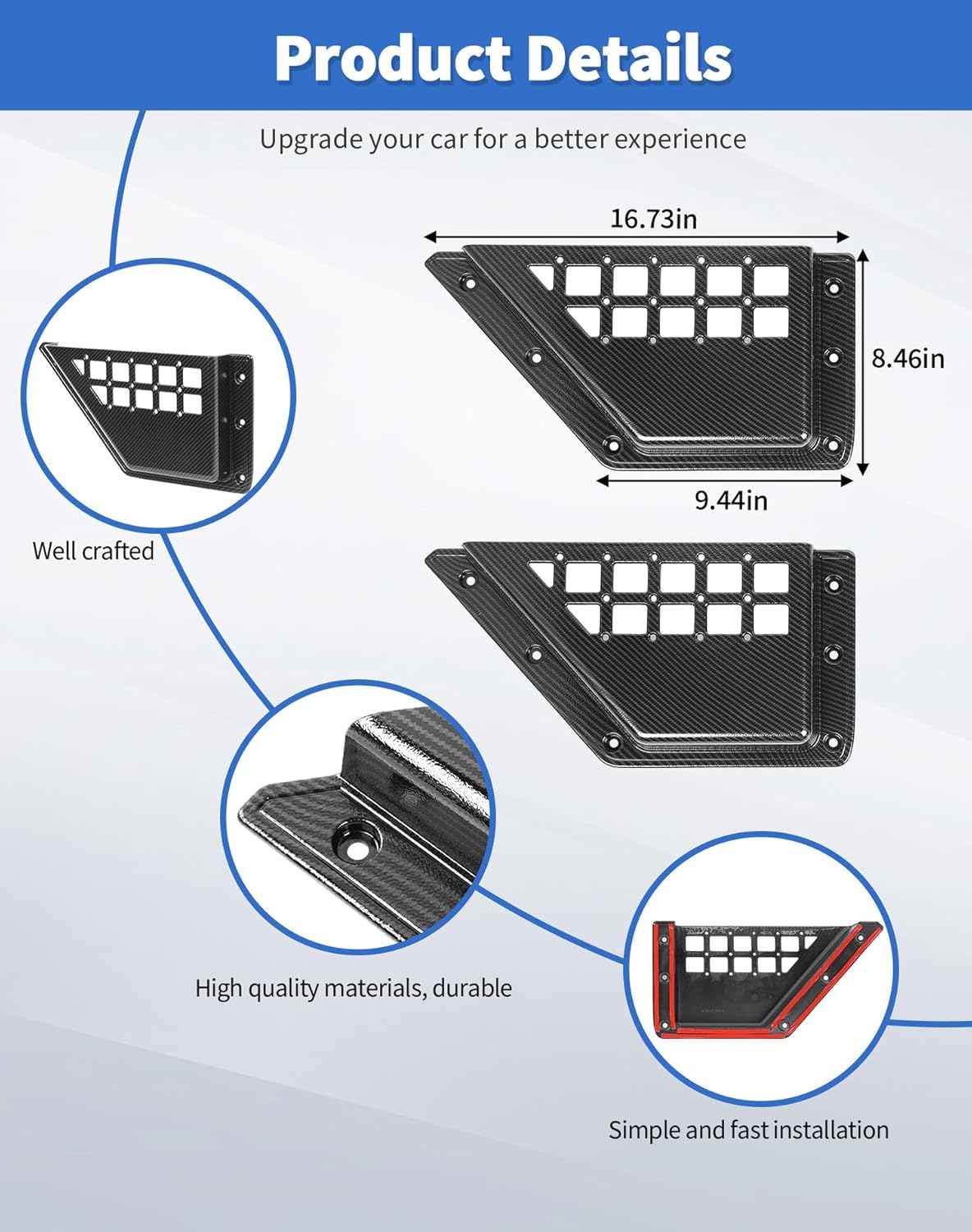 Product Details

Upgrade your car for a better experience

16.73in

8.46in

9.44in

Well crafted

High quality materials, durable

Simple and fast installation