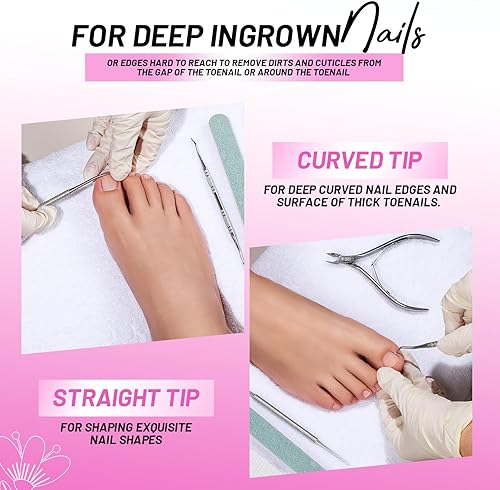 FOR DEEP INGROWN Nails

OR EDGES HARD TO REACH TO REMOVE DIRTS AND CUTICLES FROM THE GAP OF THE TOENAIL OR AROUND THE TOENAIL

CURVED TIP

FOR DEEP CURVED NAIL EDGES AND SURFACE OF THICK TOENAILS.

STRAIGHT TIP

FOR SHAPING EXQUISITE NAIL SHAPES