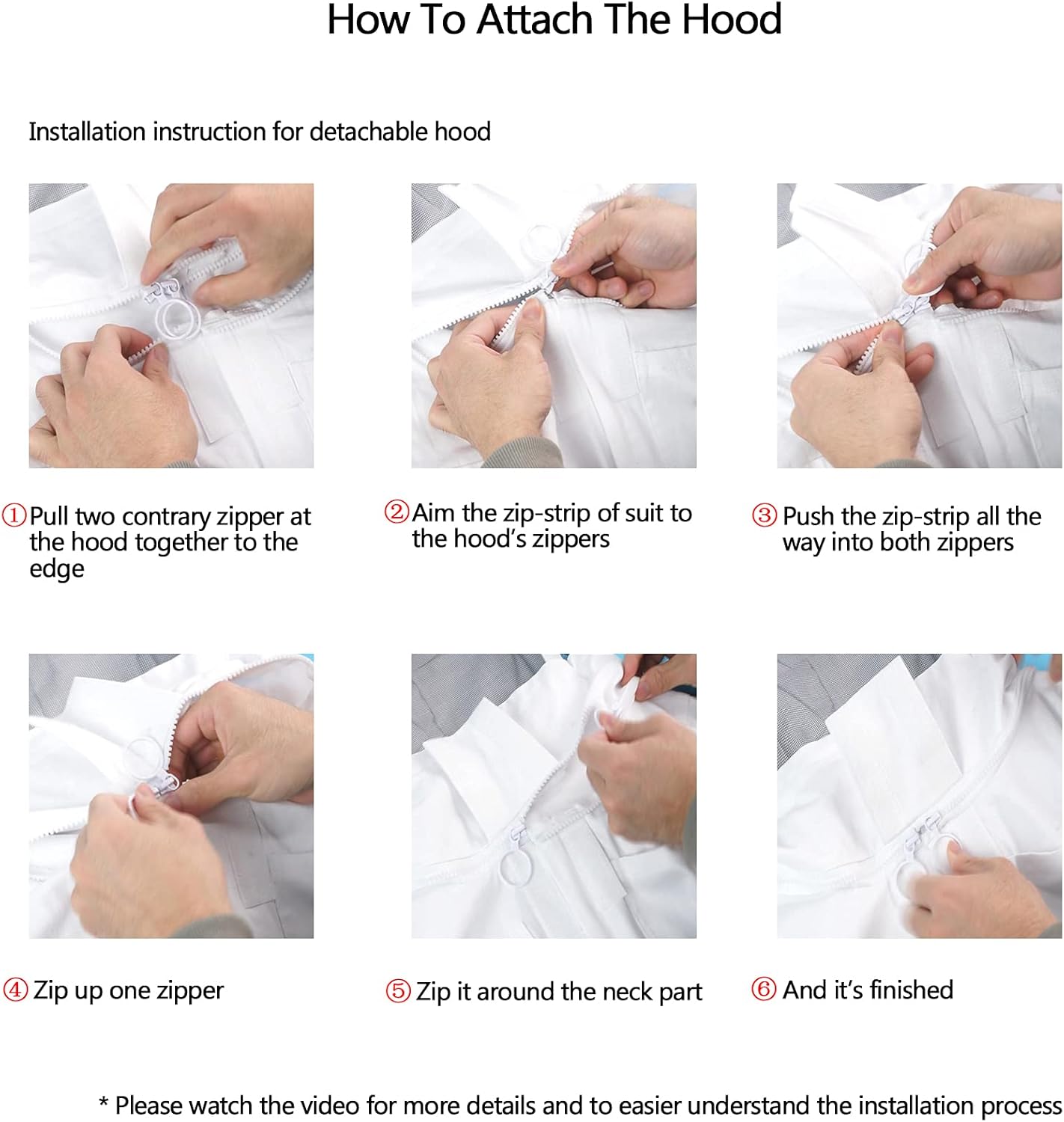 How To Attach The Hood

Installation instruction for detachable hood

①Pull two contrary zipper at the hood together to the edge

②Aim the zip-strip of suit to the hood's zippers

③ Push the zip-strip all the way into both zippers

④ Zip up one zipper

⑤ Zip it around the neck part

⑥ And it's finished

* Please watch the video for more details and to easier understand the installation process