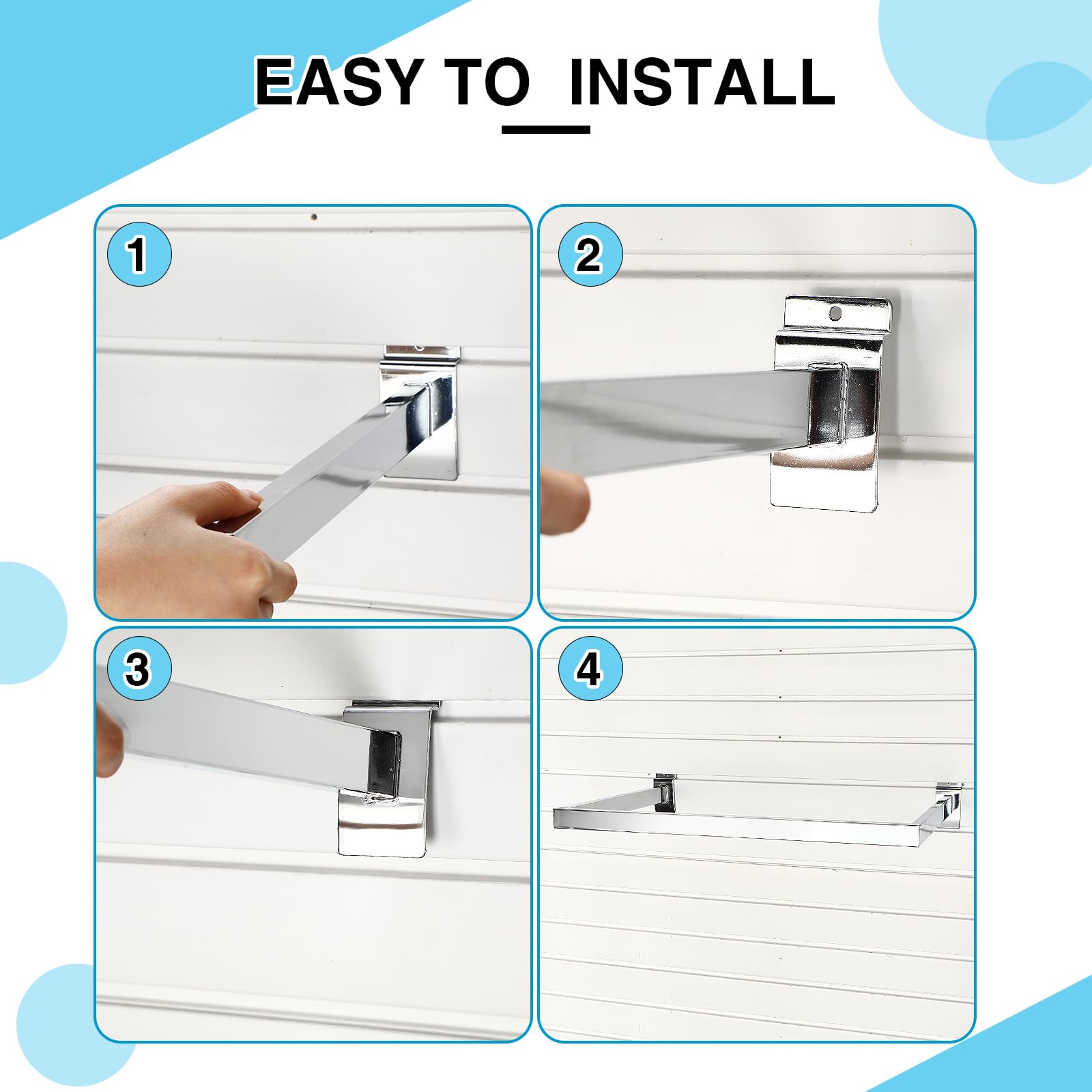 EASY TO INSTALL

1

2

3

4