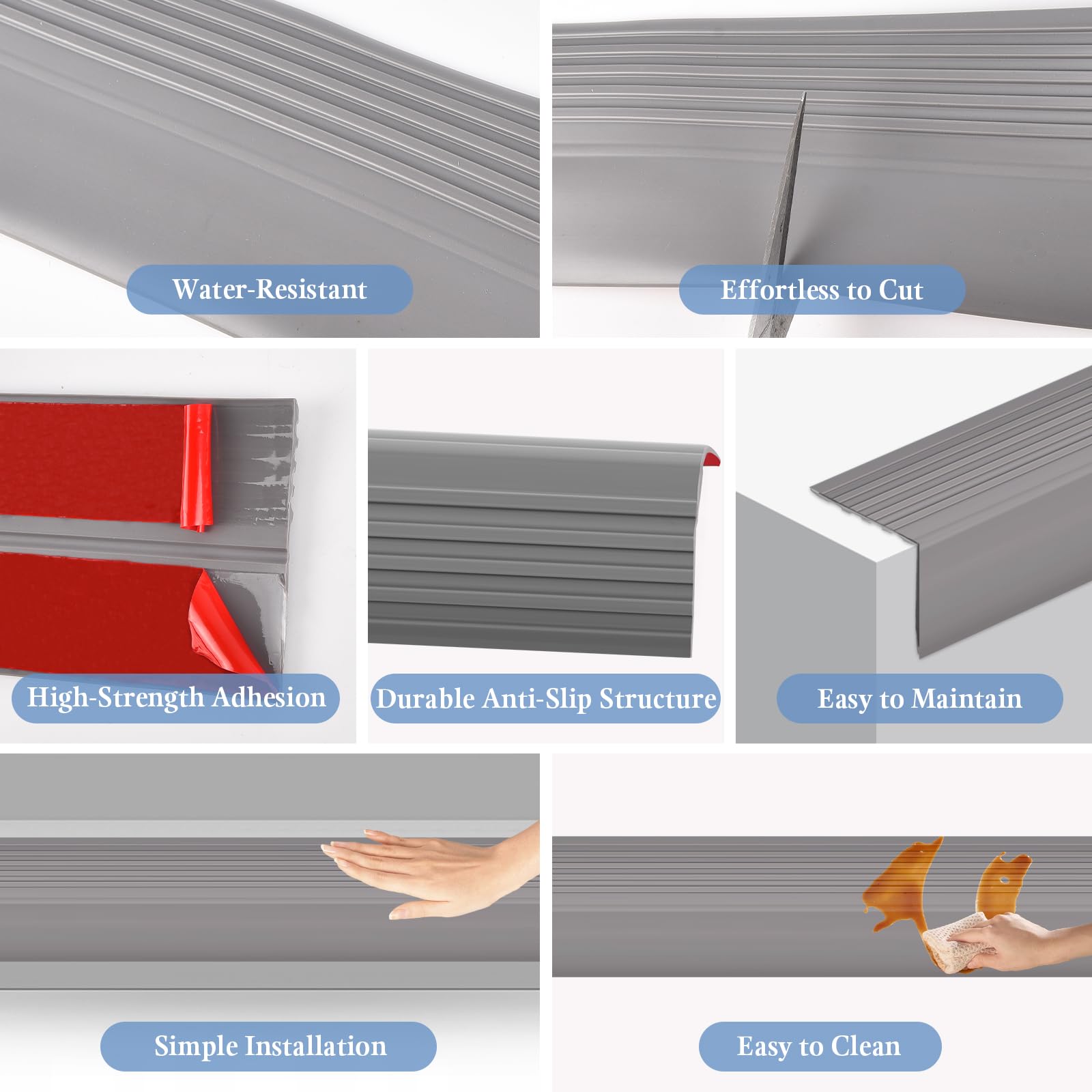 Water-Resistant

Effortless to Cut

High-Strength Adhesion

Durable Anti-Slip Structure

Easy to Maintain

Simple Installation

Easy to Clean