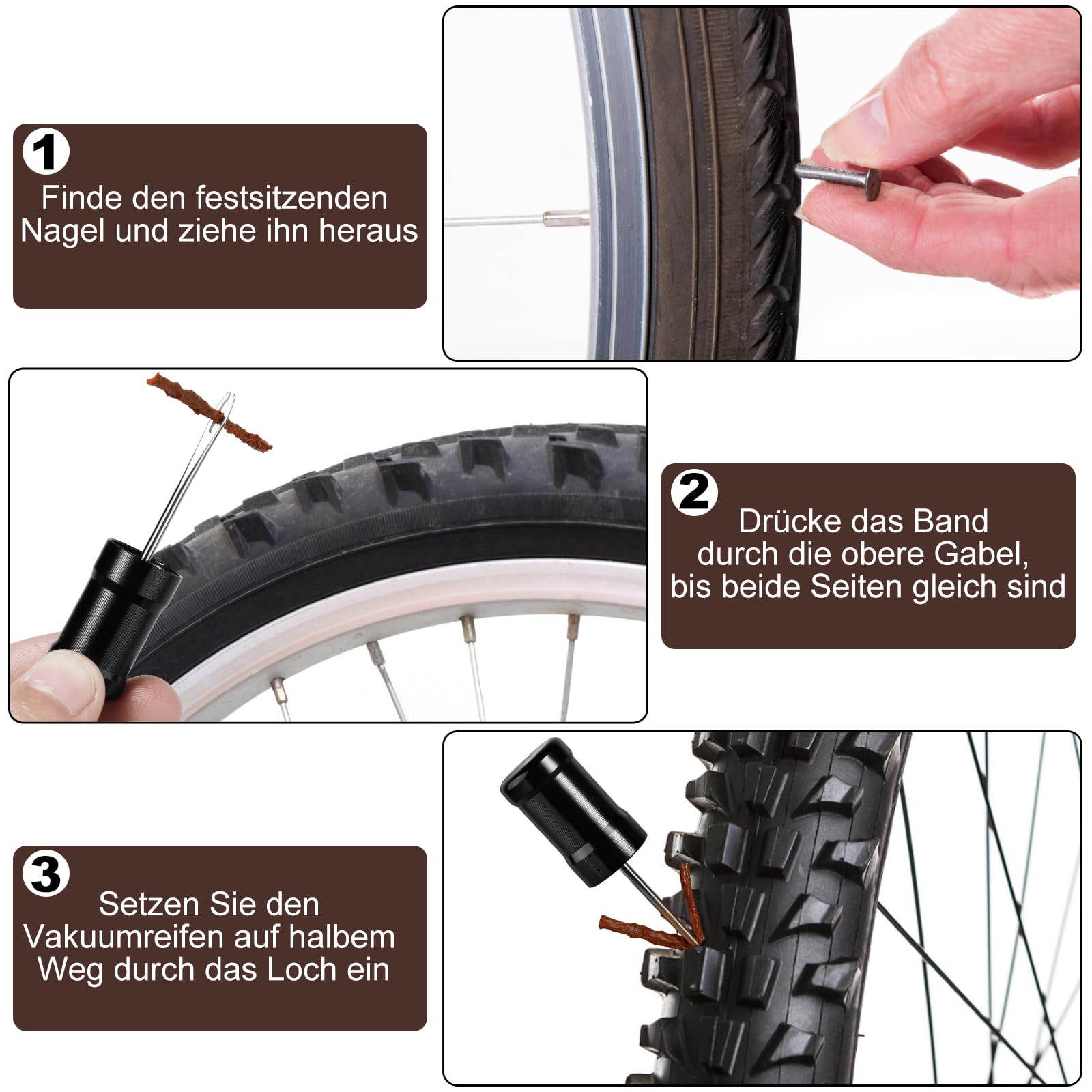 1
Finde den festsitzenden Nagel und ziehe ihn heraus

2
Drücke das Band durch die obere Gabel, bis beide Seiten gleich sind

3
Setzen Sie den Vakuumreifen auf halbem Weg durch das Loch ein