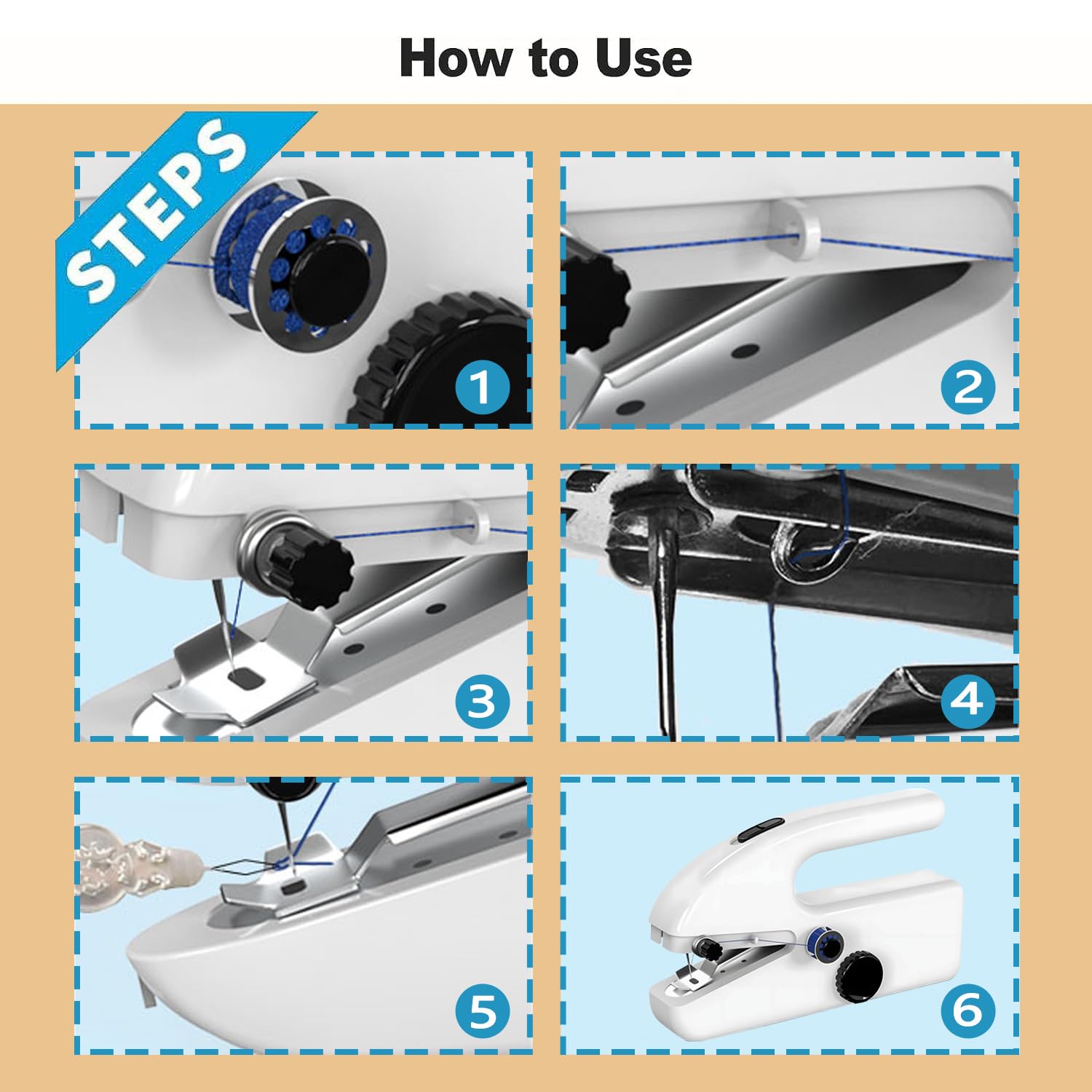 How to Use

STEPS

1

2

3

4

5

6