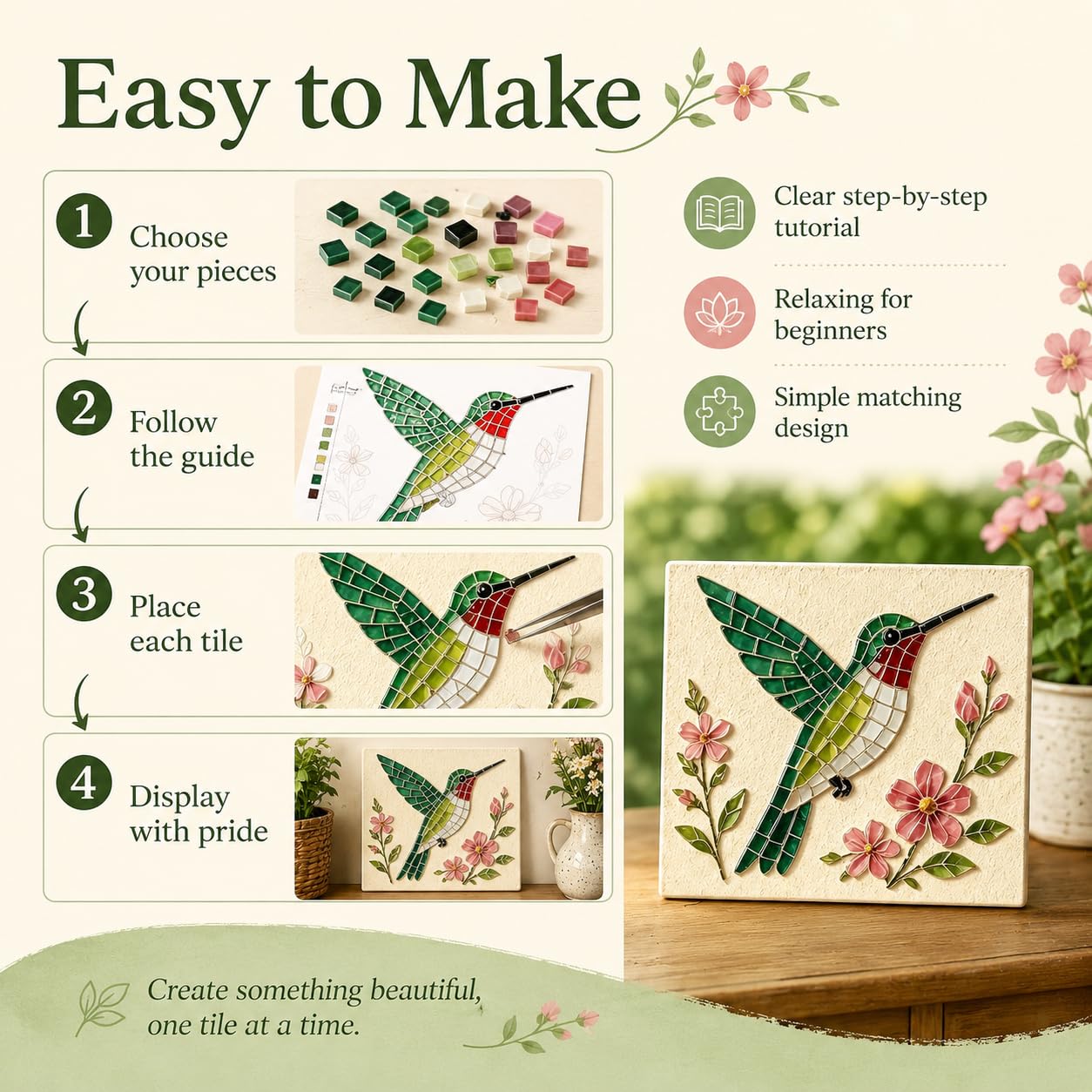 Easy to Make

1
Choose your pieces

2
Follow the guide

3
Place each tile

4
Display with pride

Clear step-by-step tutorial

Relaxing for beginners

Simple matching design

Create something beautiful, one tile at a time.