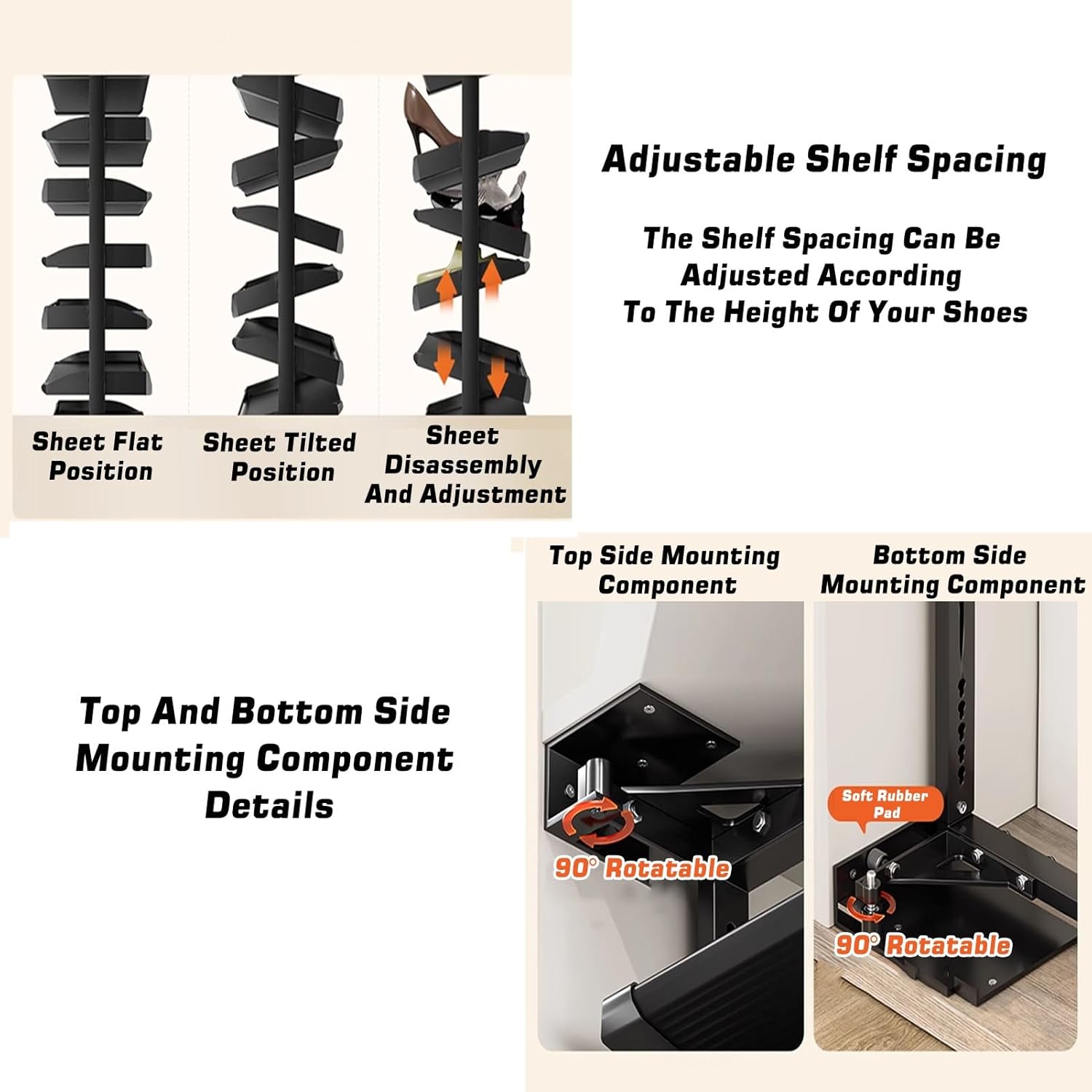 Sheet Flat Position

Sheet Tilted Position

Sheet Disassembly And Adjustment

Adjustable Shelf Spacing

The Shelf Spacing Can Be Adjusted According To The Height Of Your Shoes

Top And Bottom Side Mounting Component Details

Top Side Mounting Component

90° Rotatable

Bottom Side Mounting Component

Soft Rubber Pad

90° Rotatable