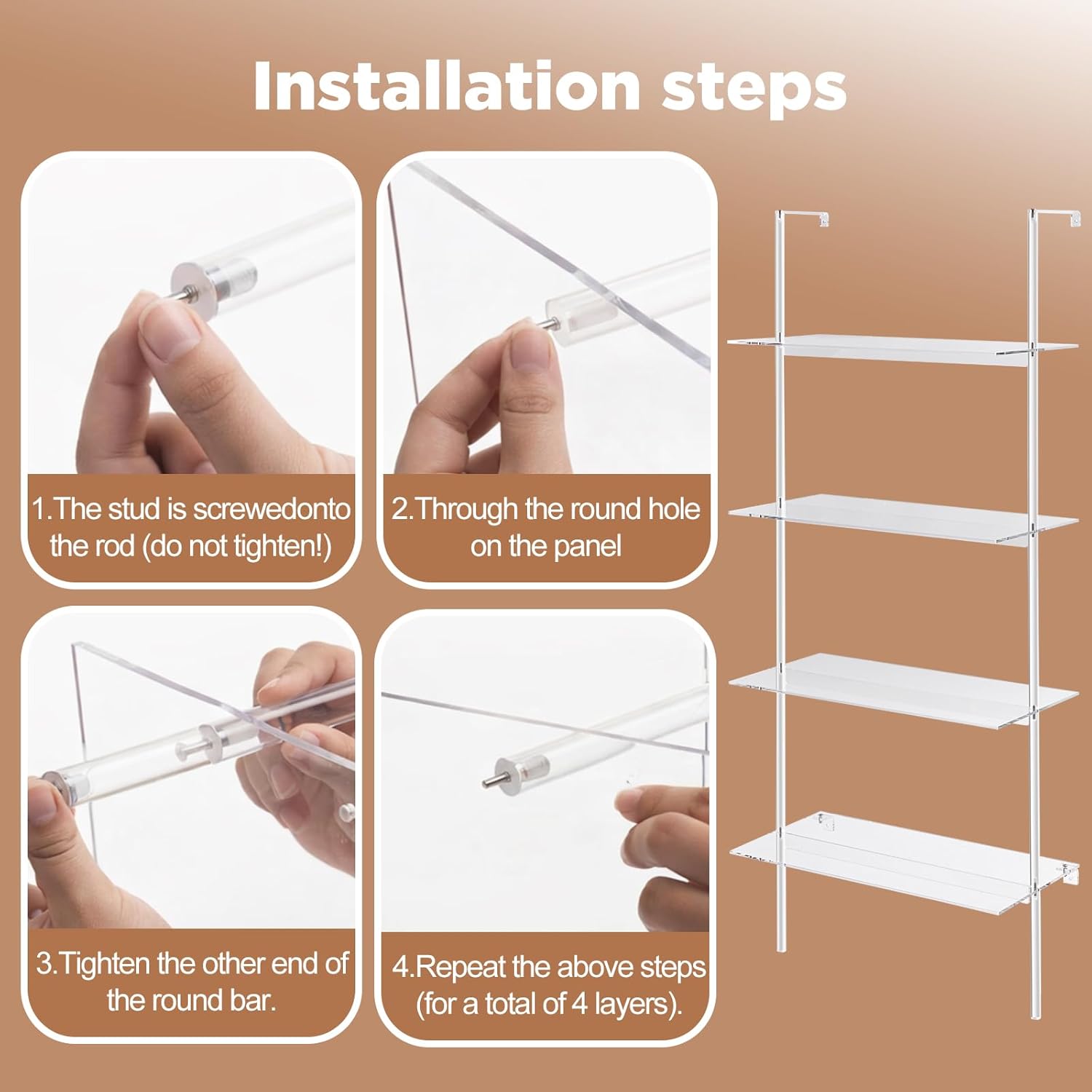 Installation steps

1.The stud is screwedonto the rod (do not tighten!)

2.Through the round hole on the panel

3.Tighten the other end of the round bar.

4.Repeat the above steps (for a total of 4 layers).