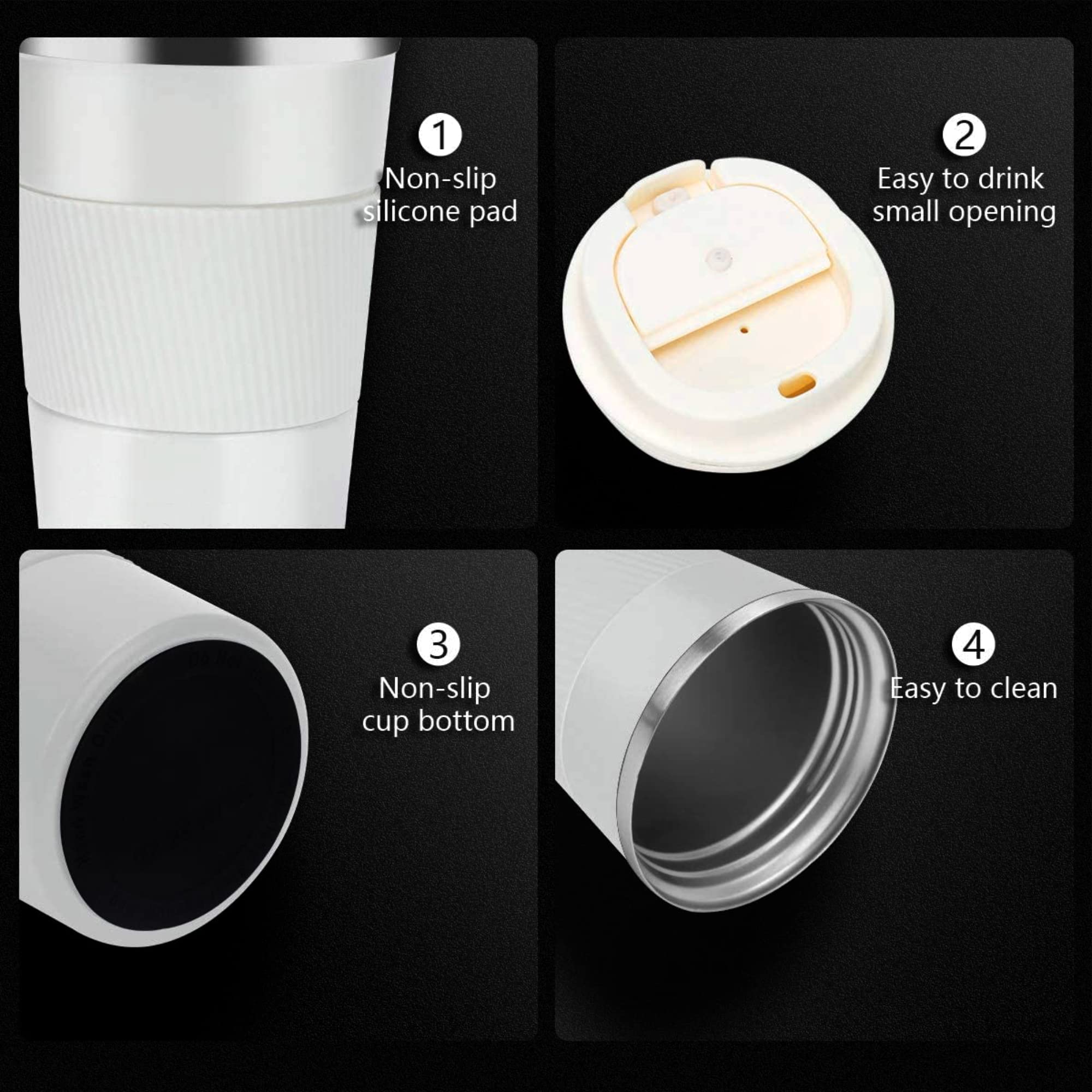 1
Non-slip
silicone pad

2
Easy to drink
small opening

3
Non-slip
cup bottom

4
Easy to clean