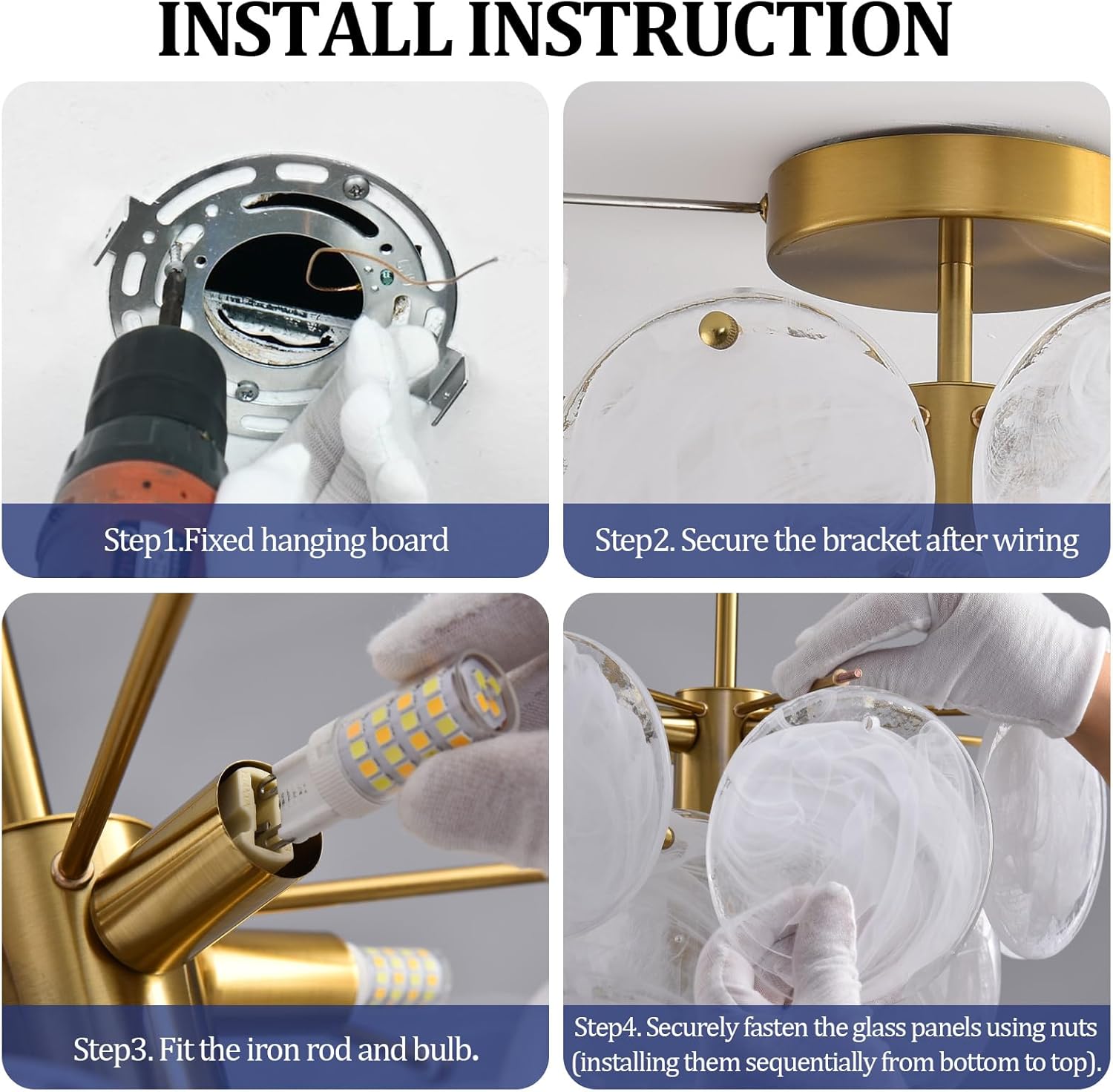 INSTALL INSTRUCTION

Step1.Fixed hanging board

Step2. Secure the bracket after wiring

Step3. Fit the iron rod and bulb.

Step4. Securely fasten the glass panels using nuts (installing them sequentially from bottom to top).