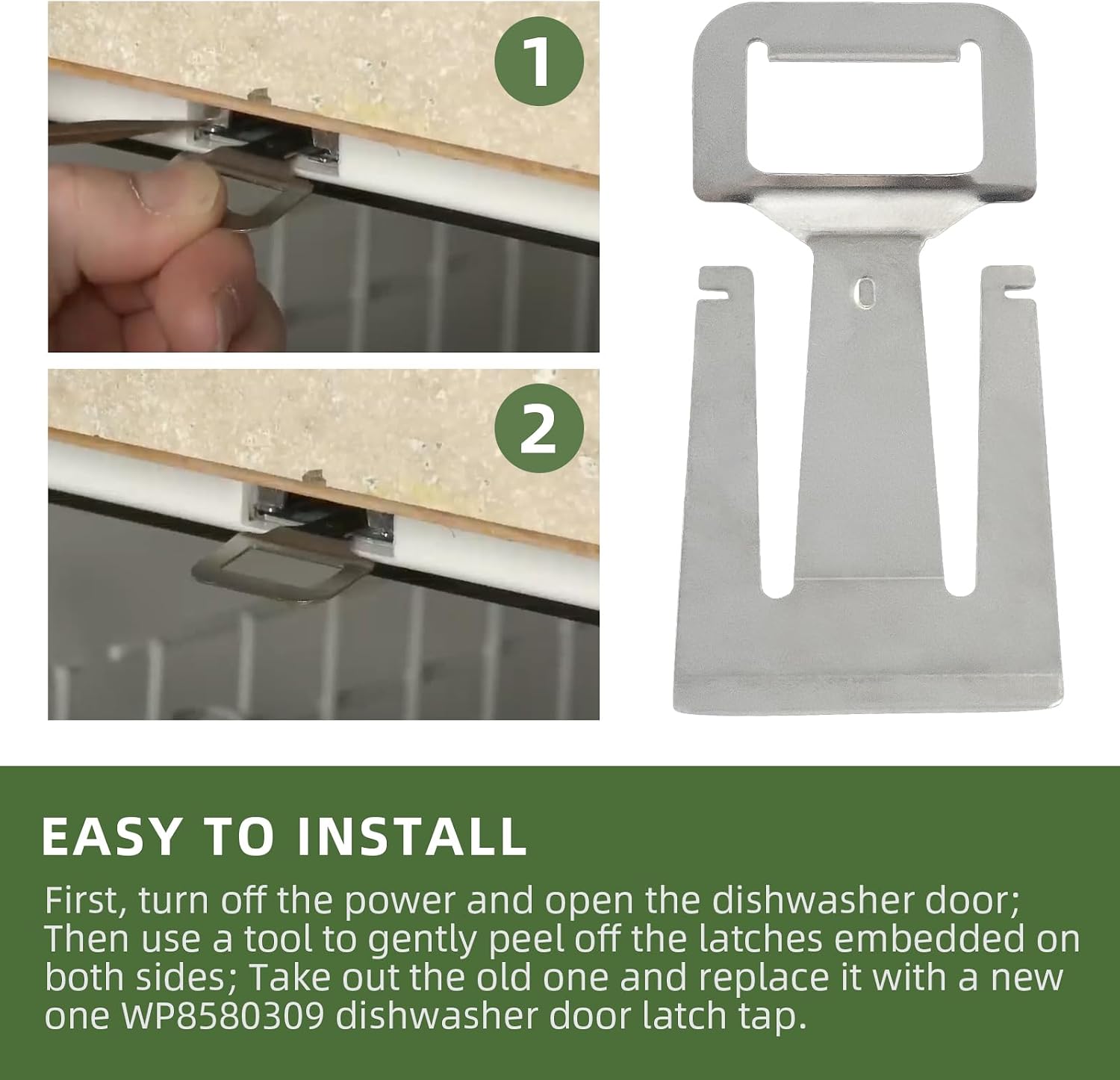 1

2

EASY TO INSTALL

First, turn off the power and open the dishwasher door; Then use a tool to gently peel off the latches embedded on both sides; Take out the old one and replace it with a new one WP8580309 dishwasher door latch tap.