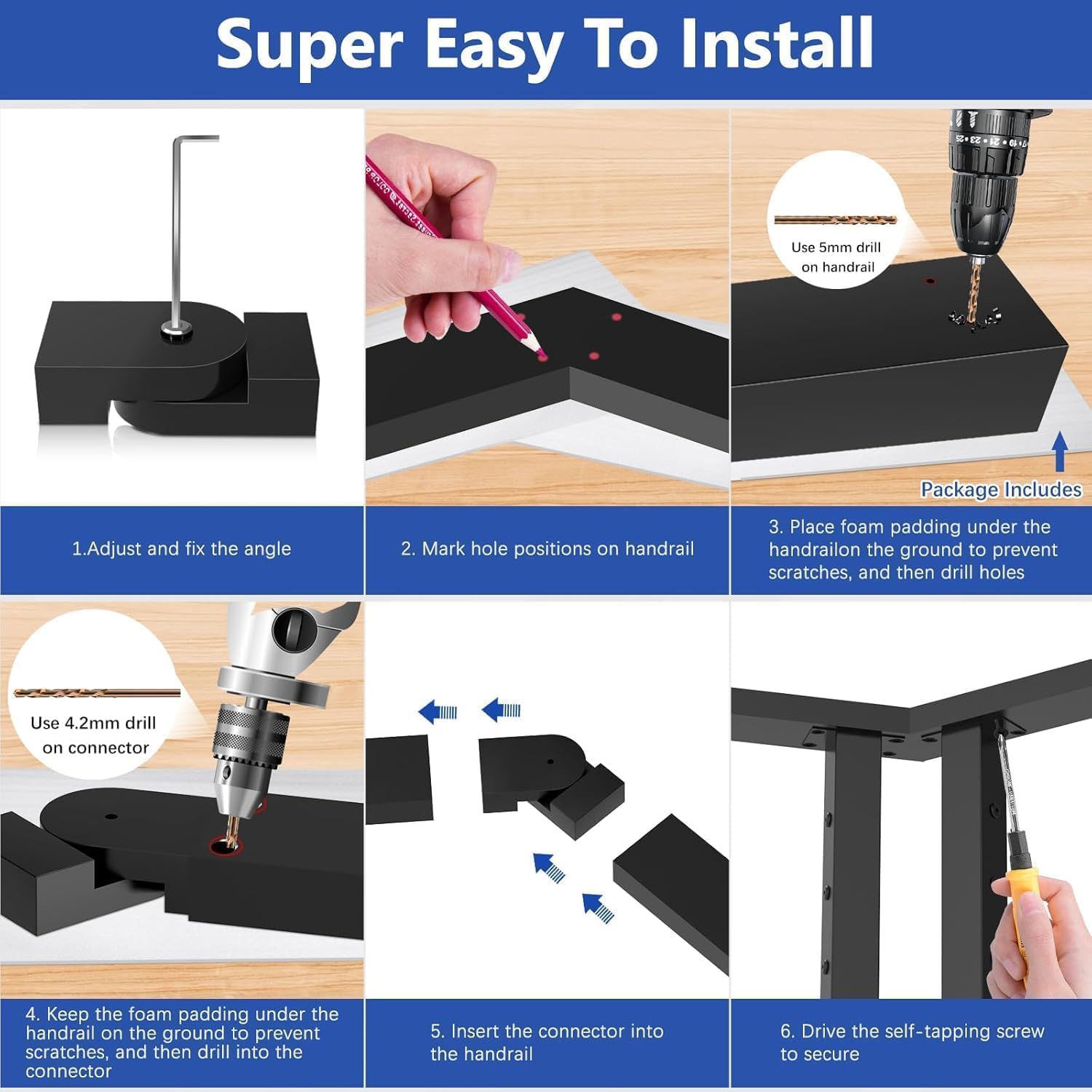 Super Easy To Install

1.Adjust and fix the angle

2. Mark hole positions on handrail

Use 5mm drill on handrail

Package Includes

3. Place foam padding under the handrailon the ground to prevent scratches, and then drill holes

Use 4.2mm drill on connector

4. Keep the foam padding under the handrail on the ground to prevent scratches, and then drill into the connector

5. Insert the connector into the handrail

6. Drive the self-tapping screw to secure