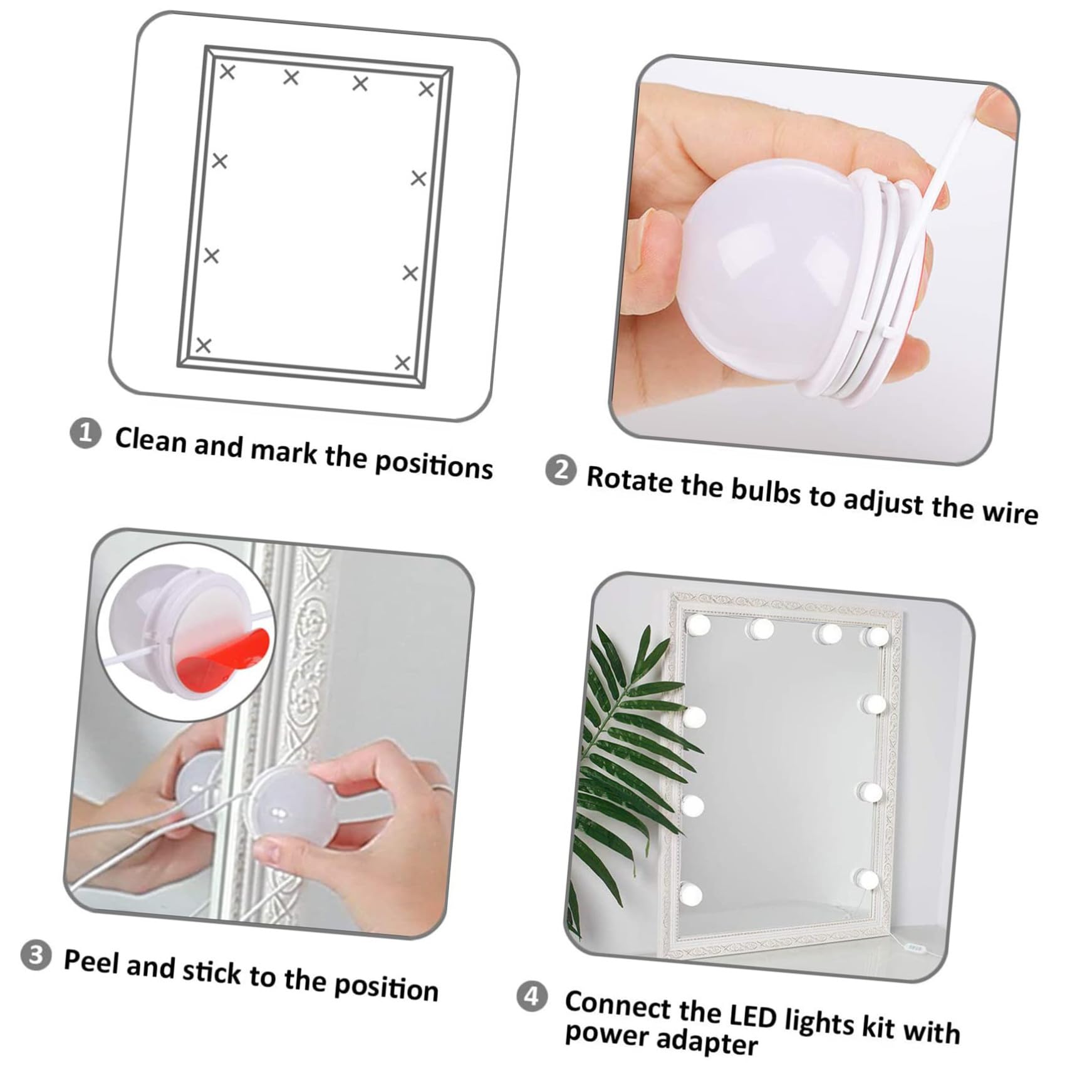 1 Clean and mark the positions

2 Rotate the bulbs to adjust the wire

3 Peel and stick to the position

4 Connect the LED lights kit with power adapter