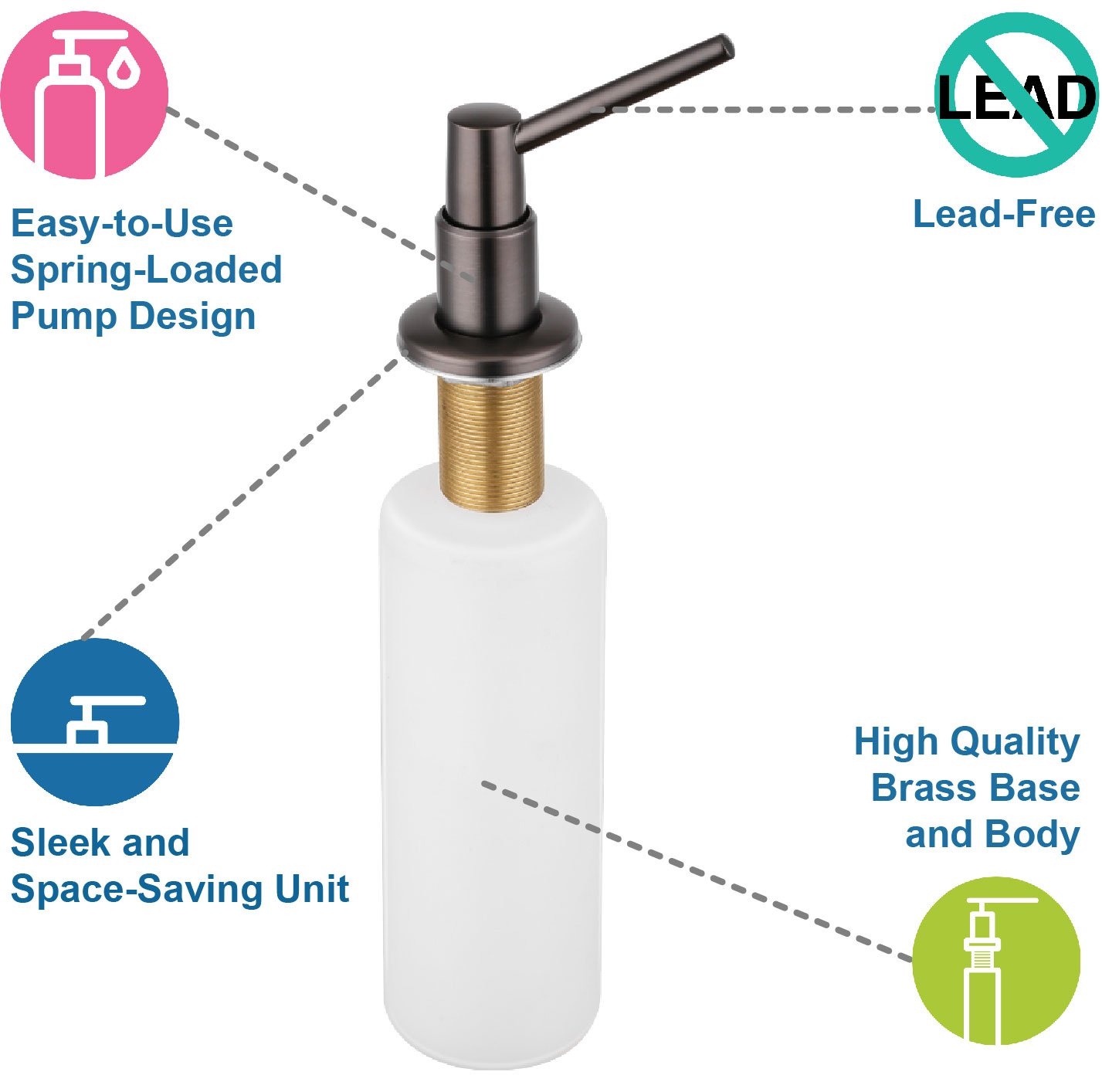 Easy-to-Use
Spring-Loaded
Pump Design

LEAD

Lead-Free

Sleek and
Space-Saving Unit

High Quality
Brass Base
and Body