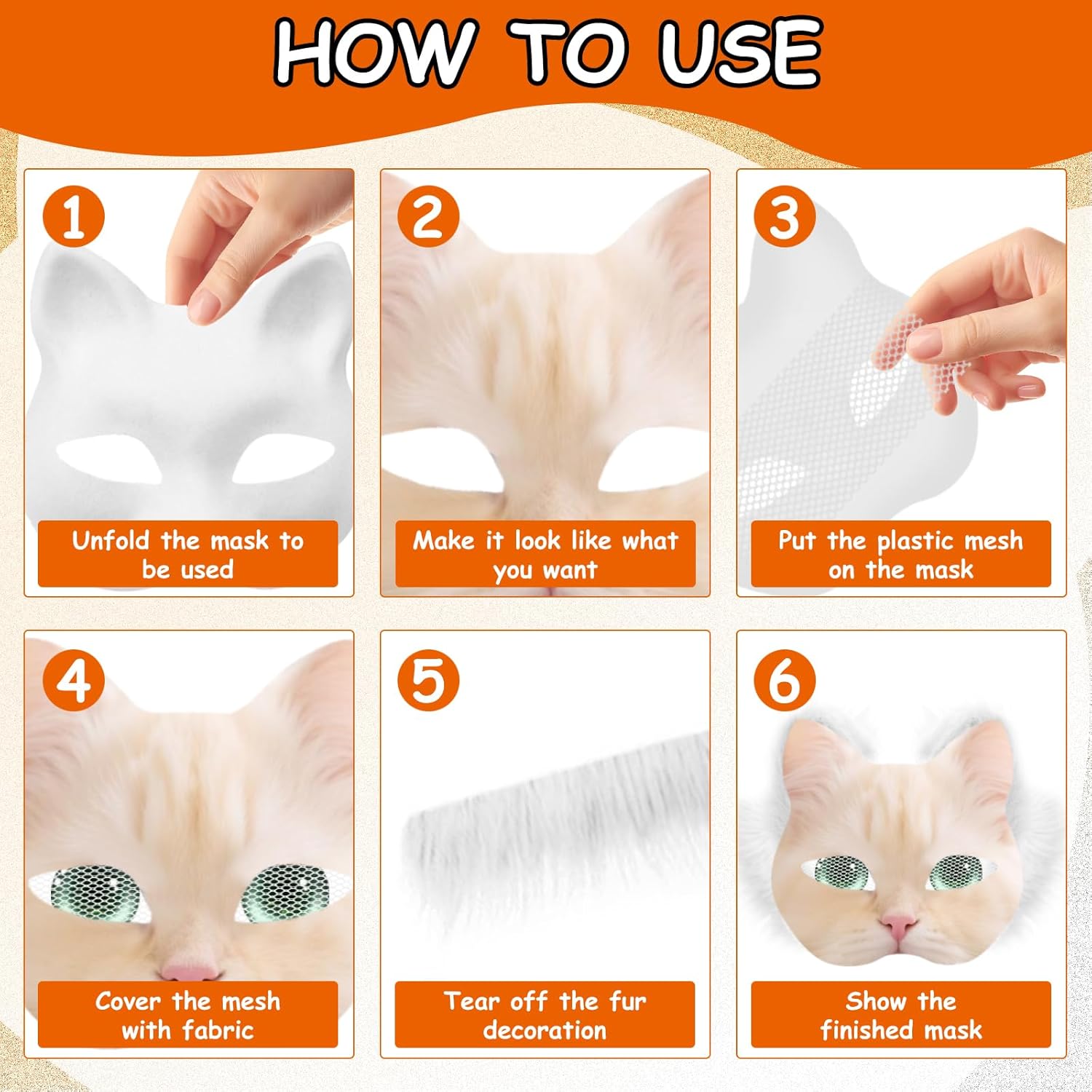 HOW TO USE

1
Unfold the mask to be used

2
Make it look like what you want

3
Put the plastic mesh on the mask

4
Cover the mesh with fabric

5
Tear off the fur decoration

6
Show the finished mask