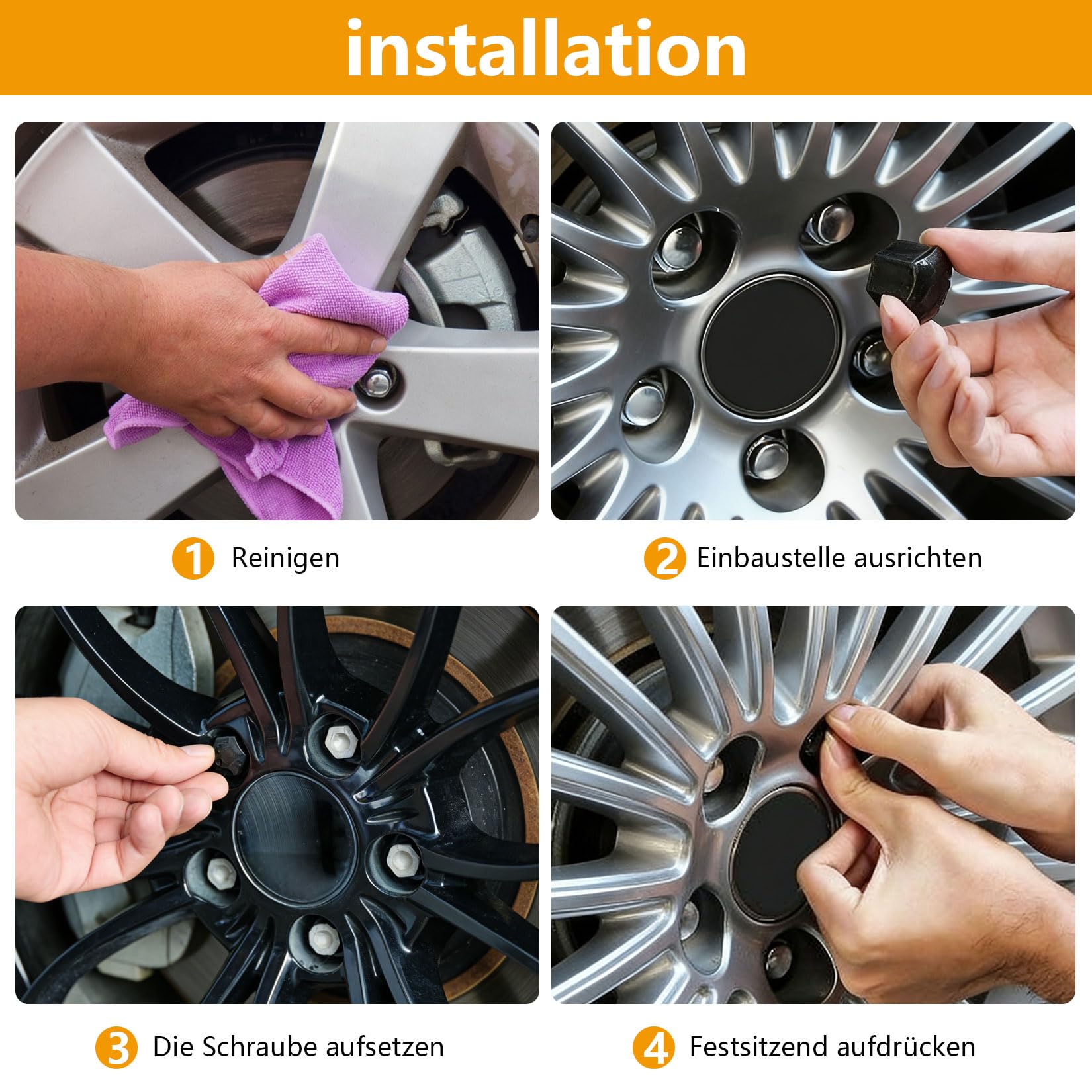 installation

1 Reinigen

2 Einbaustelle ausrichten

3 Die Schraube aufsetzen

4 Festsitzend aufdrücken