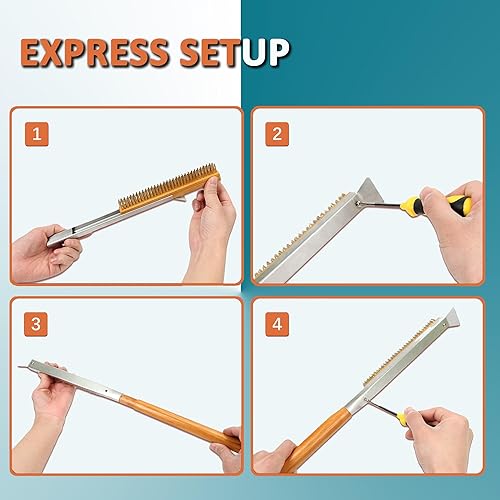 EXPRESS SETUP

1

2

3

4