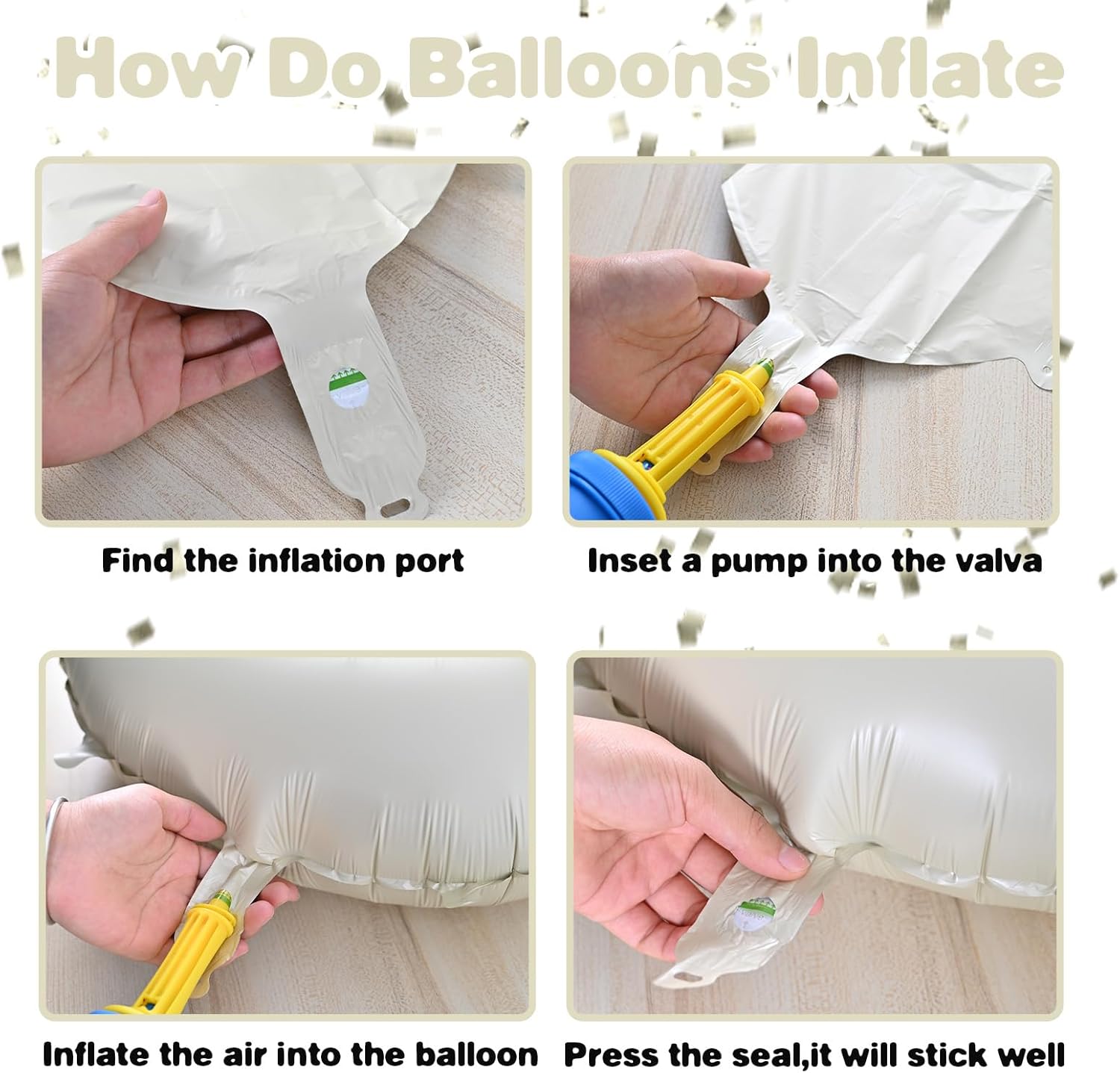 How Do Balloons Inflate

Find the inflation port

Inset a pump into the valva

Inflate the air into the balloon

Press the seal,it will stick well