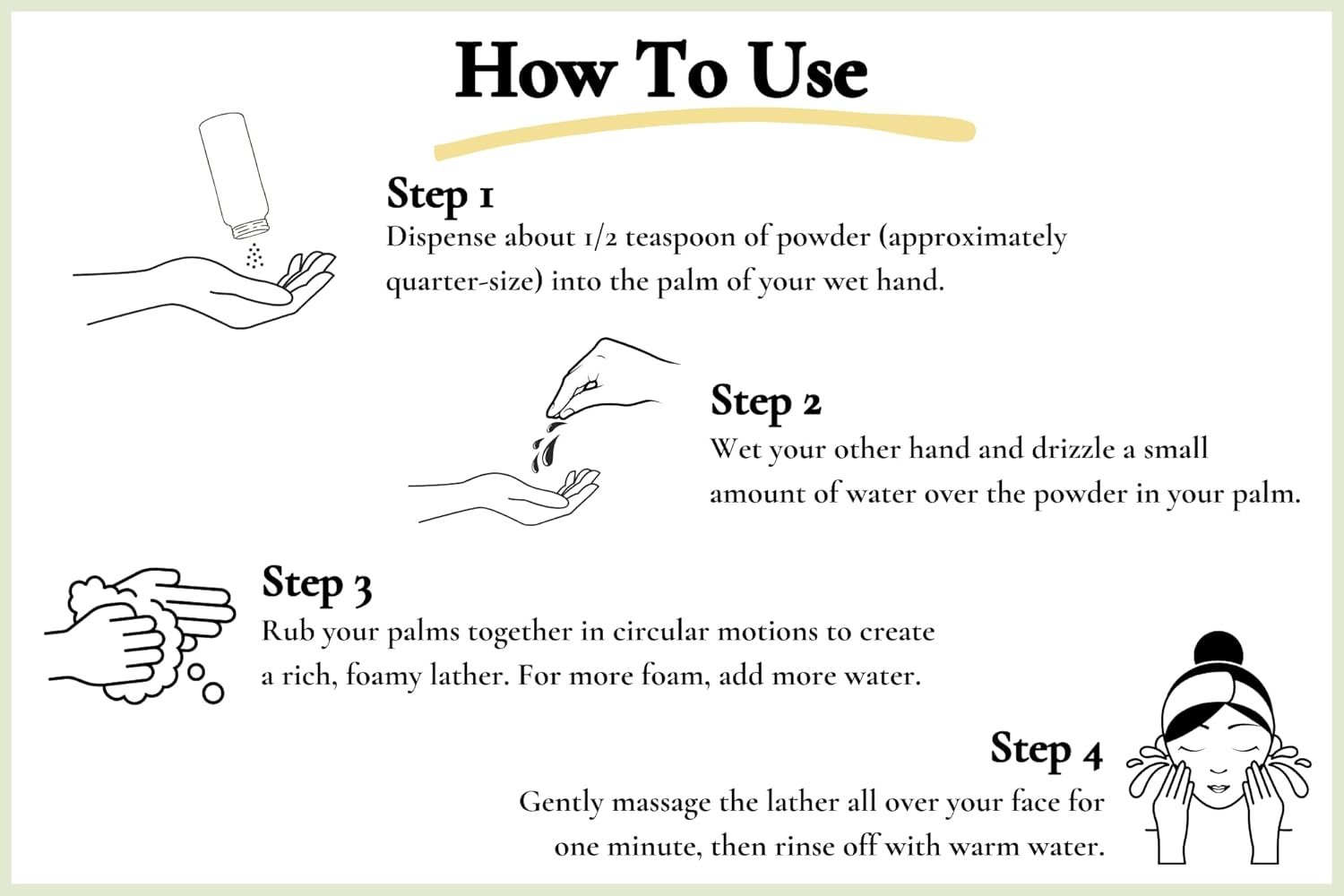 How To Use

Step 1
Dispense about 1/2 teaspoon of powder (approximately quarter-size) into the palm of your wet hand.

Step 2
Wet your other hand and drizzle a small amount of water over the powder in your palm.

Step 3
Rub your palms together in circular motions to create a rich, foamy lather. For more foam, add more water.

Step 4
Gently massage the lather all over your face for one minute, then rinse off with warm water.