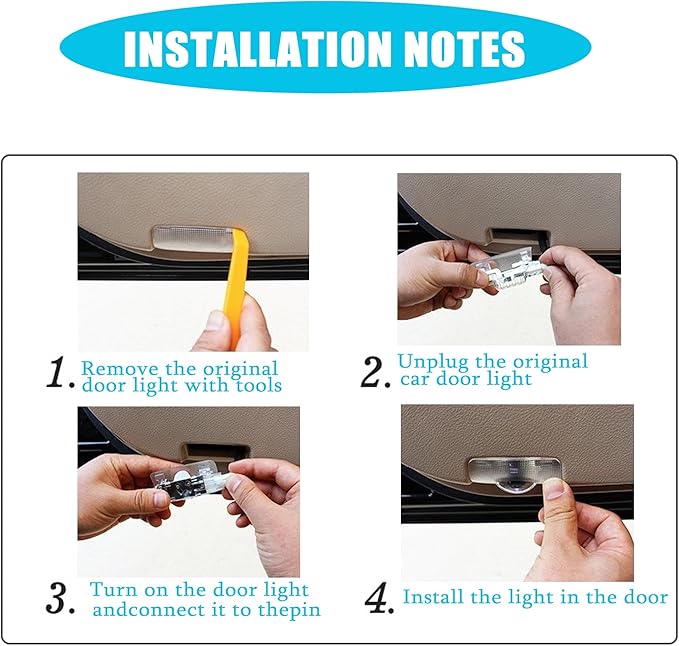 INSTALLATION NOTES

1. Remove the original door light with tools

2. Unplug the original car door light

3. Turn on the door light andconnect it to thepin

4. Install the light in the door