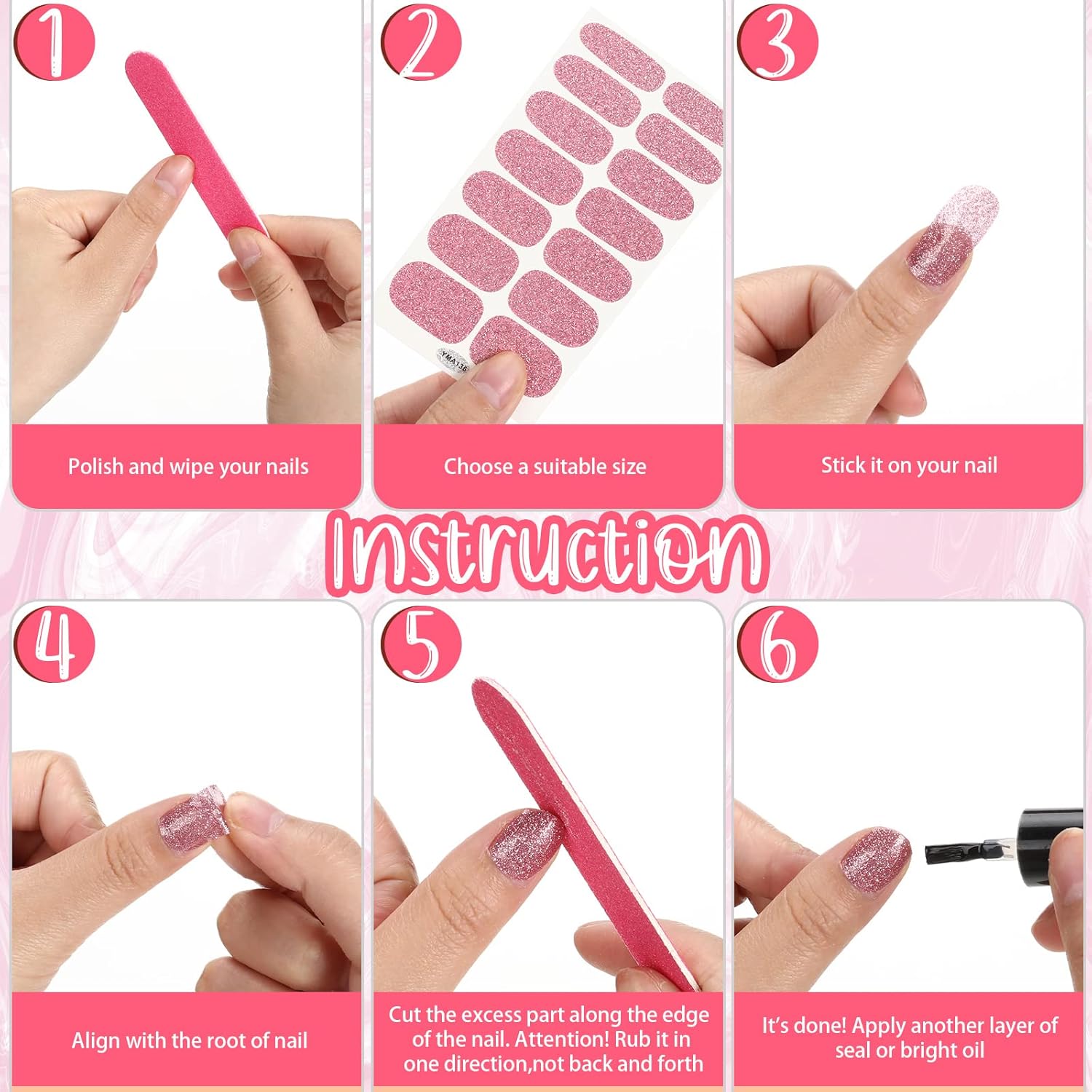 1

Polish and wipe your nails

2

YMA136

Choose a suitable size

3

Stick it on your nail

Instruction

4

Align with the root of nail

5

Cut the excess part along the edge of the nail. Attention! Rub it in one direction,not back and forth

6

It's done! Apply another layer of seal or bright oil