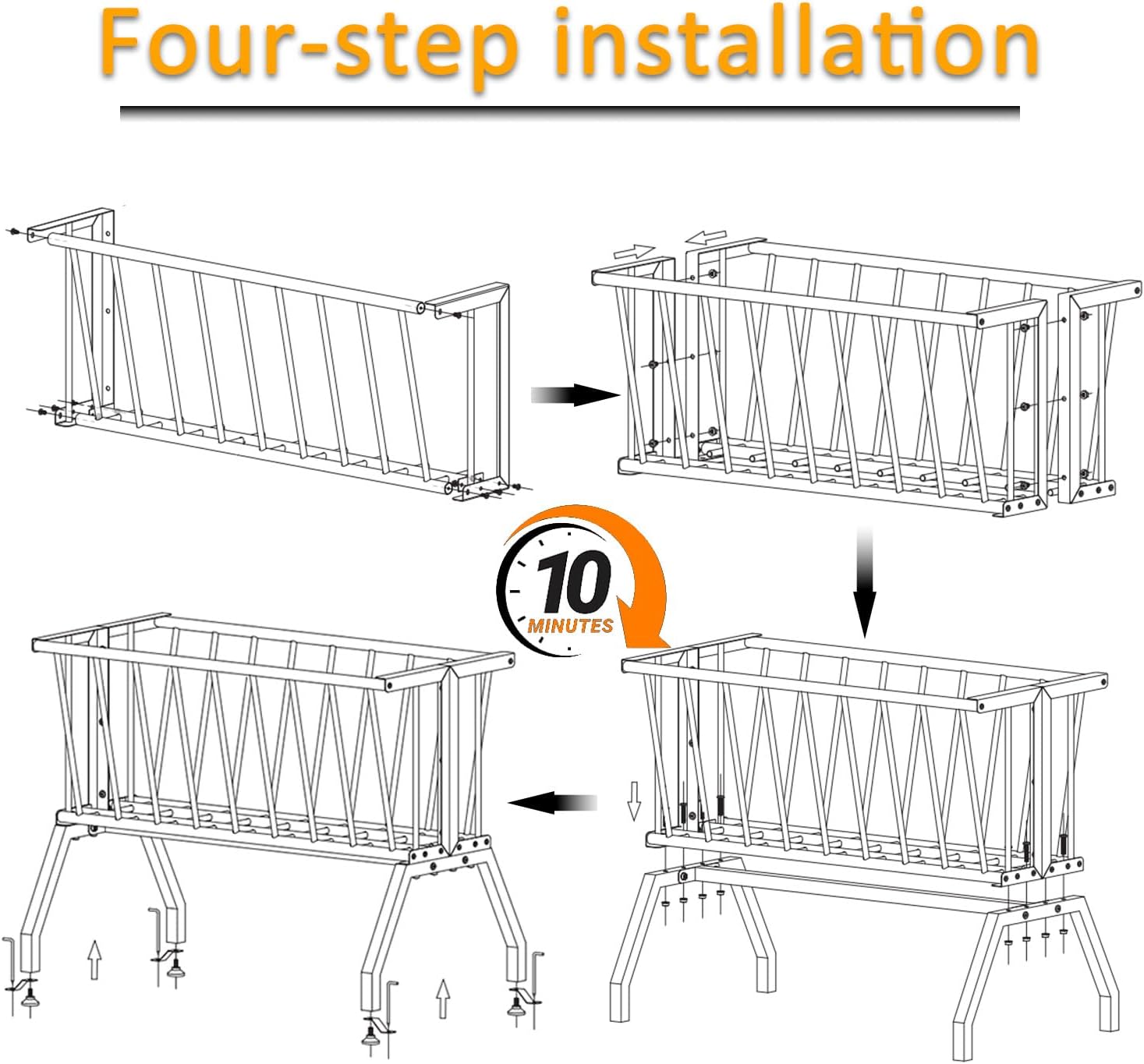 Four-step installation

10
MINUTES