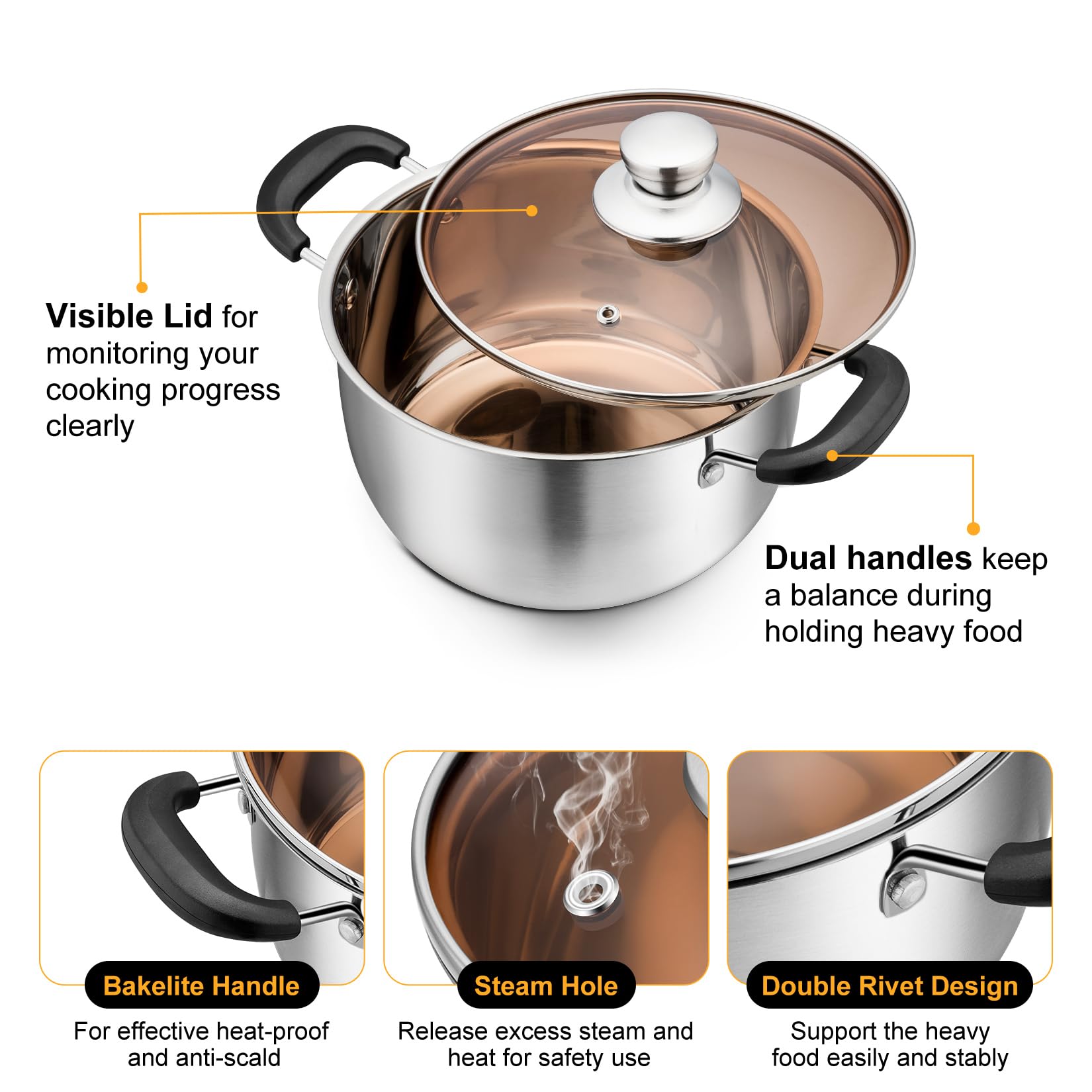 Visible Lid for monitoring your cooking progress clearly

Dual handles keep a balance during holding heavy food

Bakelite Handle
For effective heat-proof and anti-scald

Steam Hole
Release excess steam and heat for safety use

Double Rivet Design
Support the heavy food easily and stably